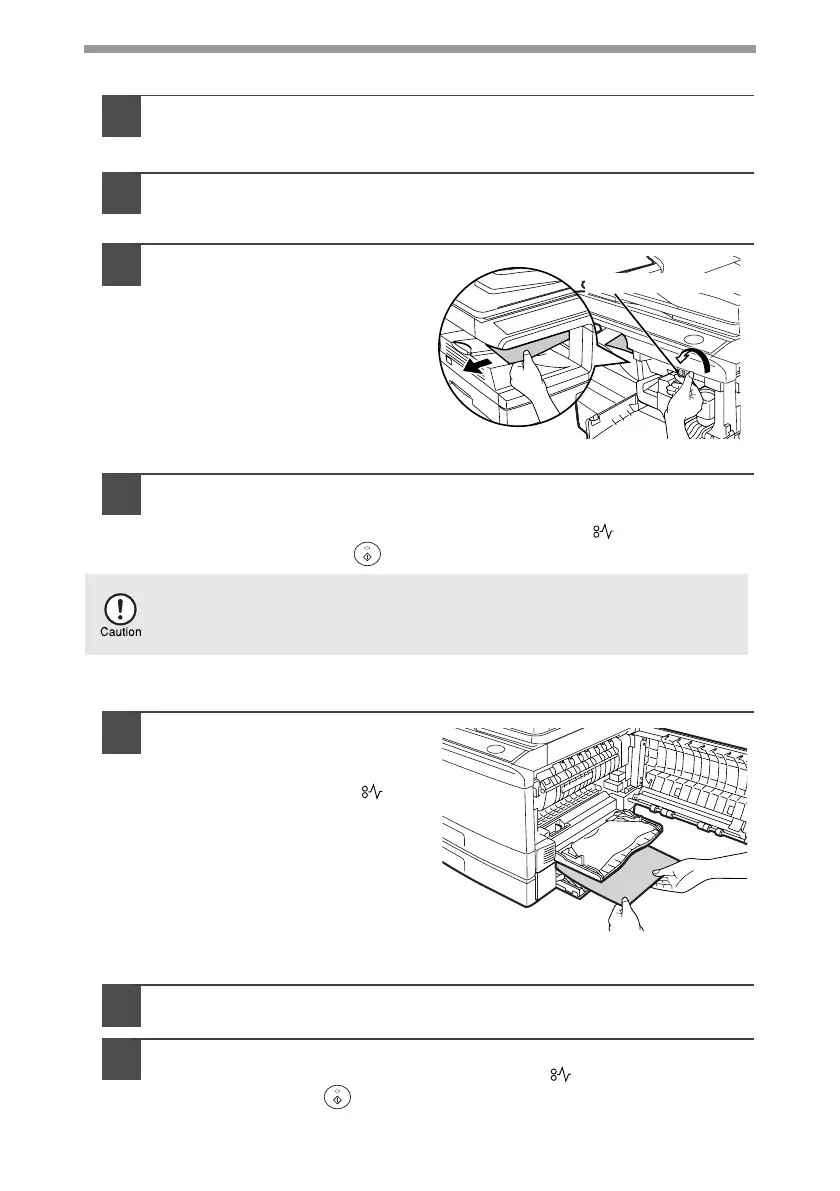 Caution