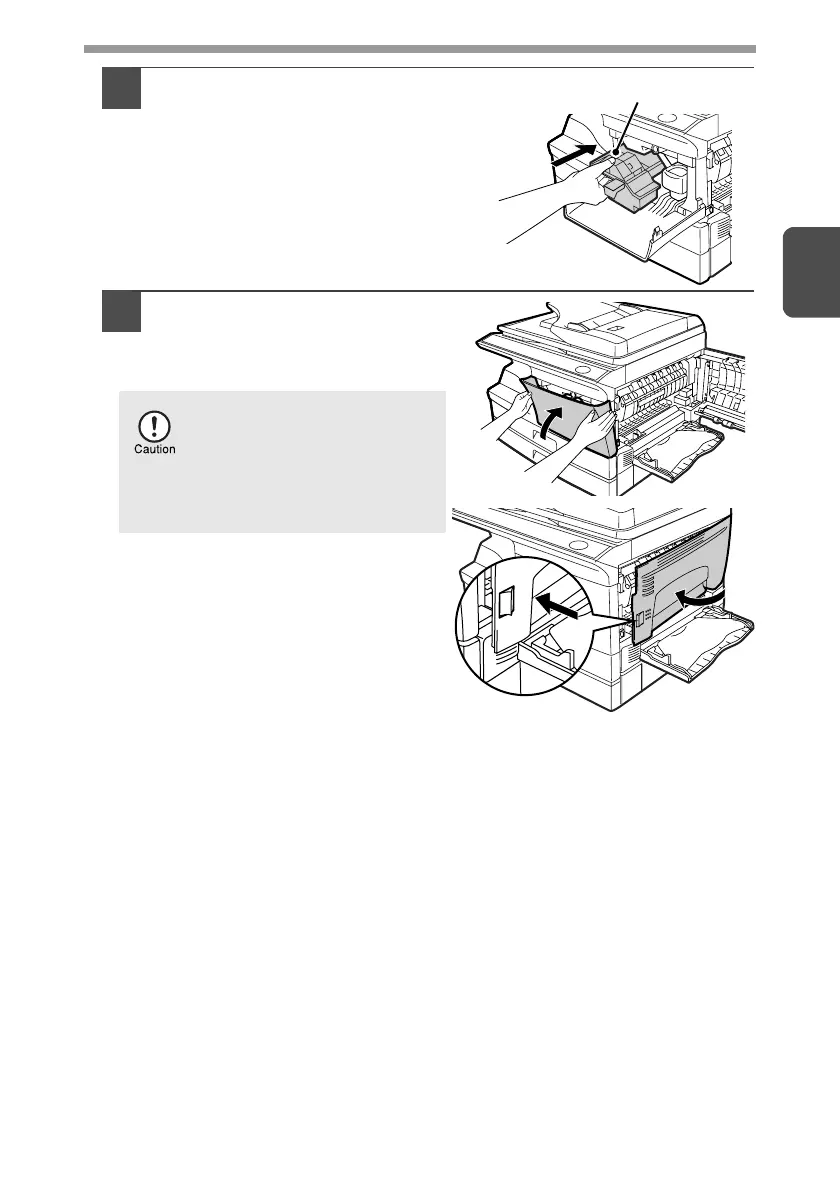 Caution