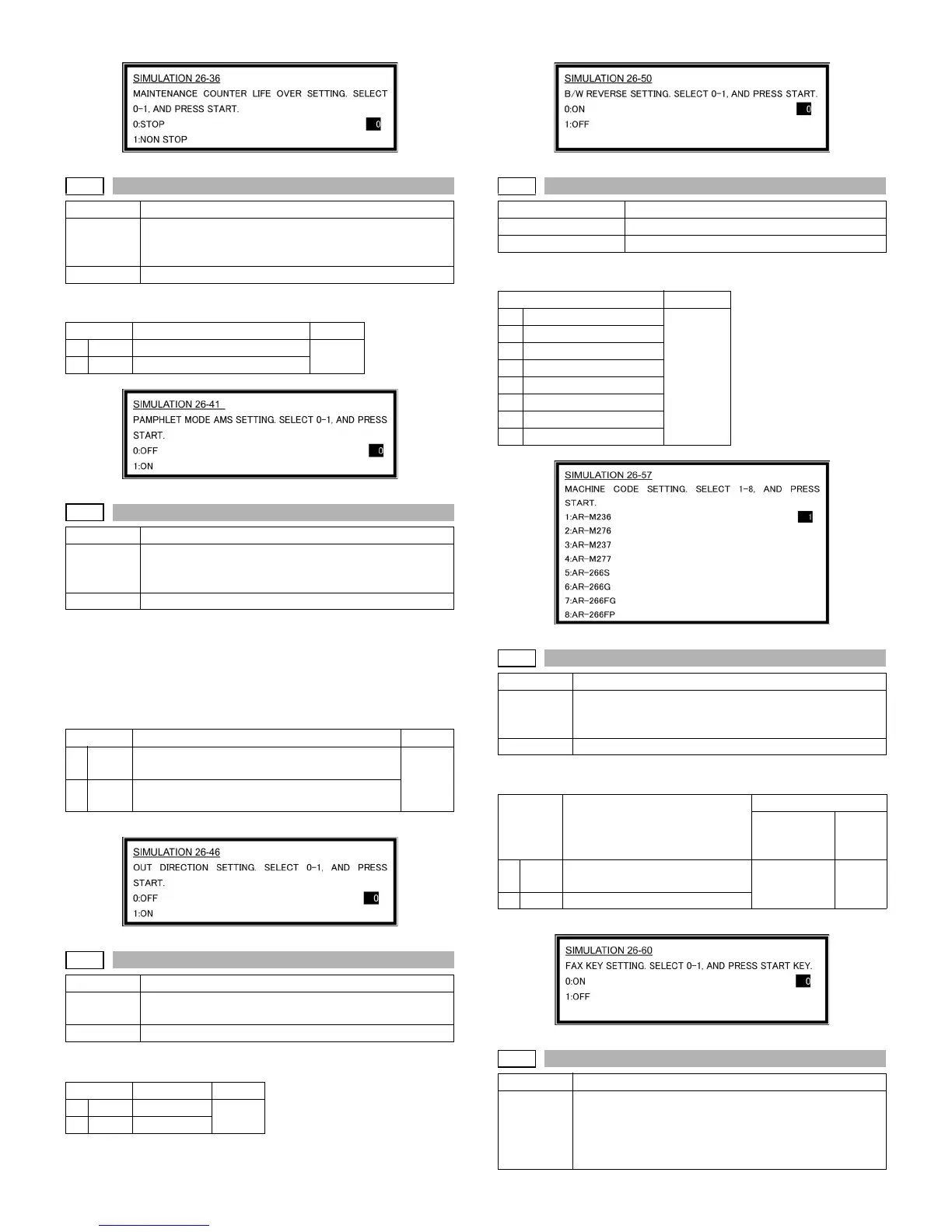 SIMULATION 26-36
MAINTENANCE COUNTER LIFE OVER SETTING. SELECT 0-1, AND PRESS START.
0:STOP 0
1:NON STOP

SIMULATION 26-41
PAMPHLET MODE AMS SETTING. SELECT 0-1, AND PRESS START.
0:OFF 0
1:ON

SIMULATION 26-46
OUT DIRECTION SETTING. SELECT 0-1, AND PRESS START.
0:OFF 0
1:ON

SIMULATION 26-50
B/W REVERSE SETTING. SELECT 0-1, AND PRESS START.
0:ON 0
1:OFF

SIMULATION 26-57
MACHINE CODE SETTING. SELECT 1-8, AND PRESS START.
1:AR-M236 1
2:AR-M276
3:AR-M237
4:AR-M277
5:AR-266S
6:AR-266G
7:AR-266FG
8:AR-266FP

SIMULATION 26-60
FAX KEY SETTING. SELECT 0-1, AND PRESS START KEY.
0:ON 0
1:OFF