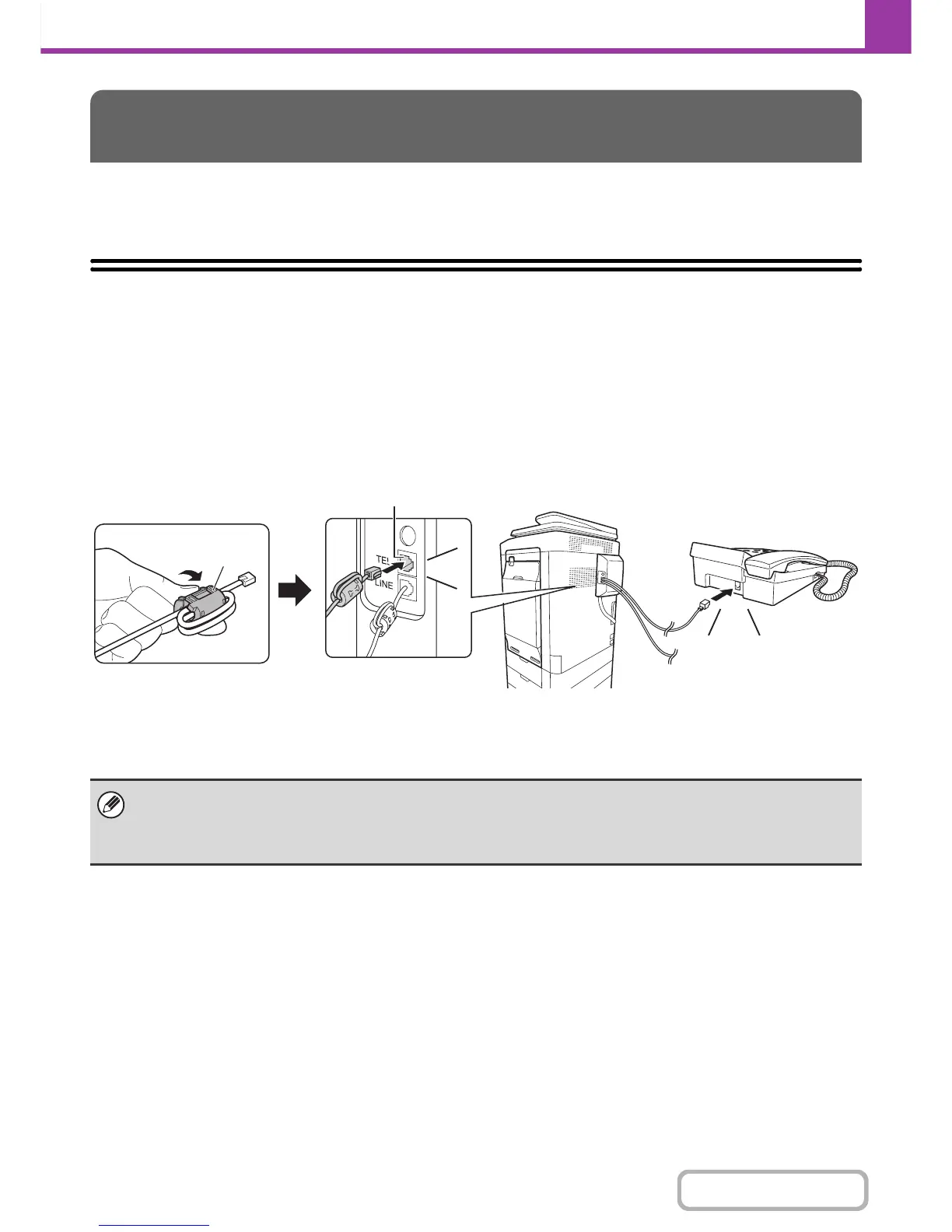 TEL

LINE