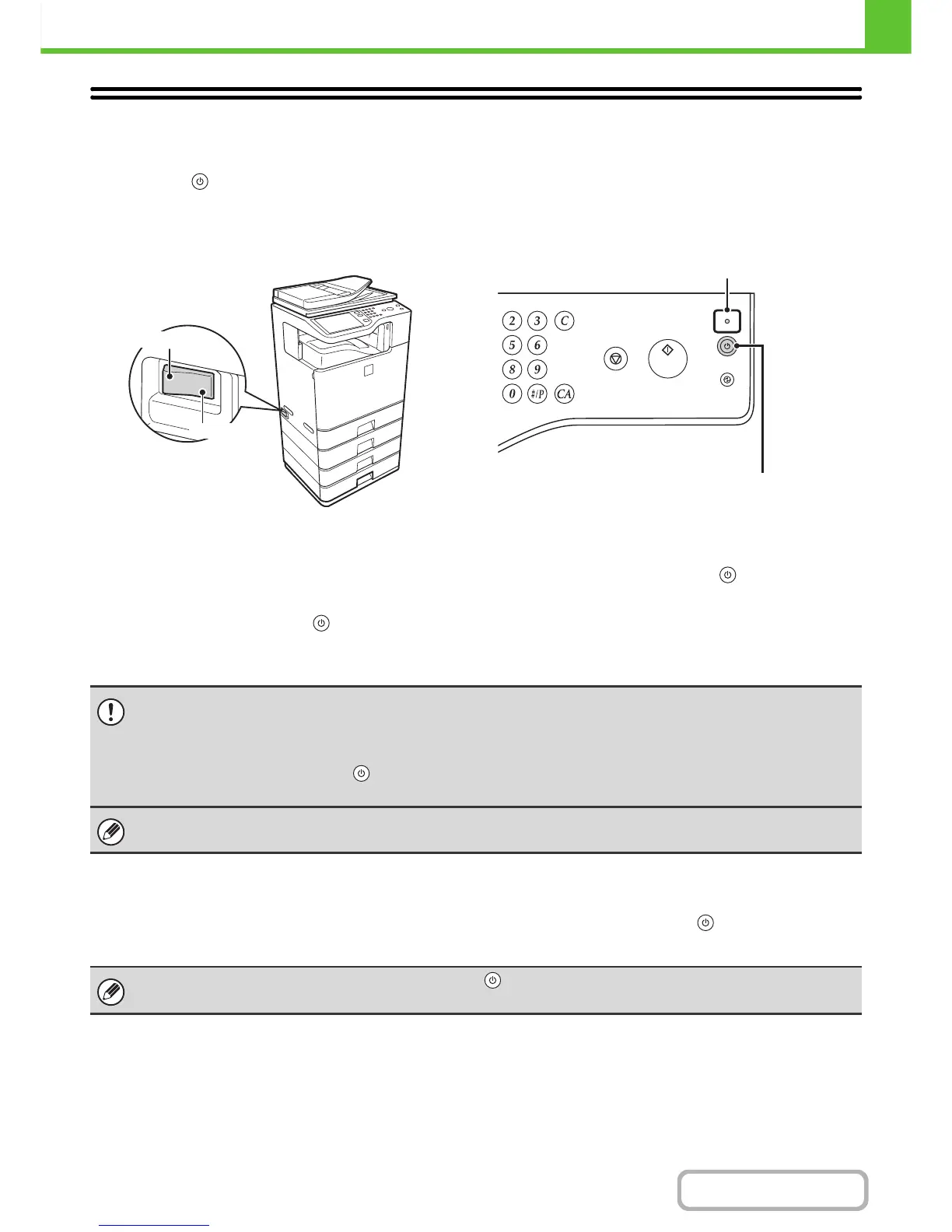 2 3 C
5 6
8 9
0 #/P CA