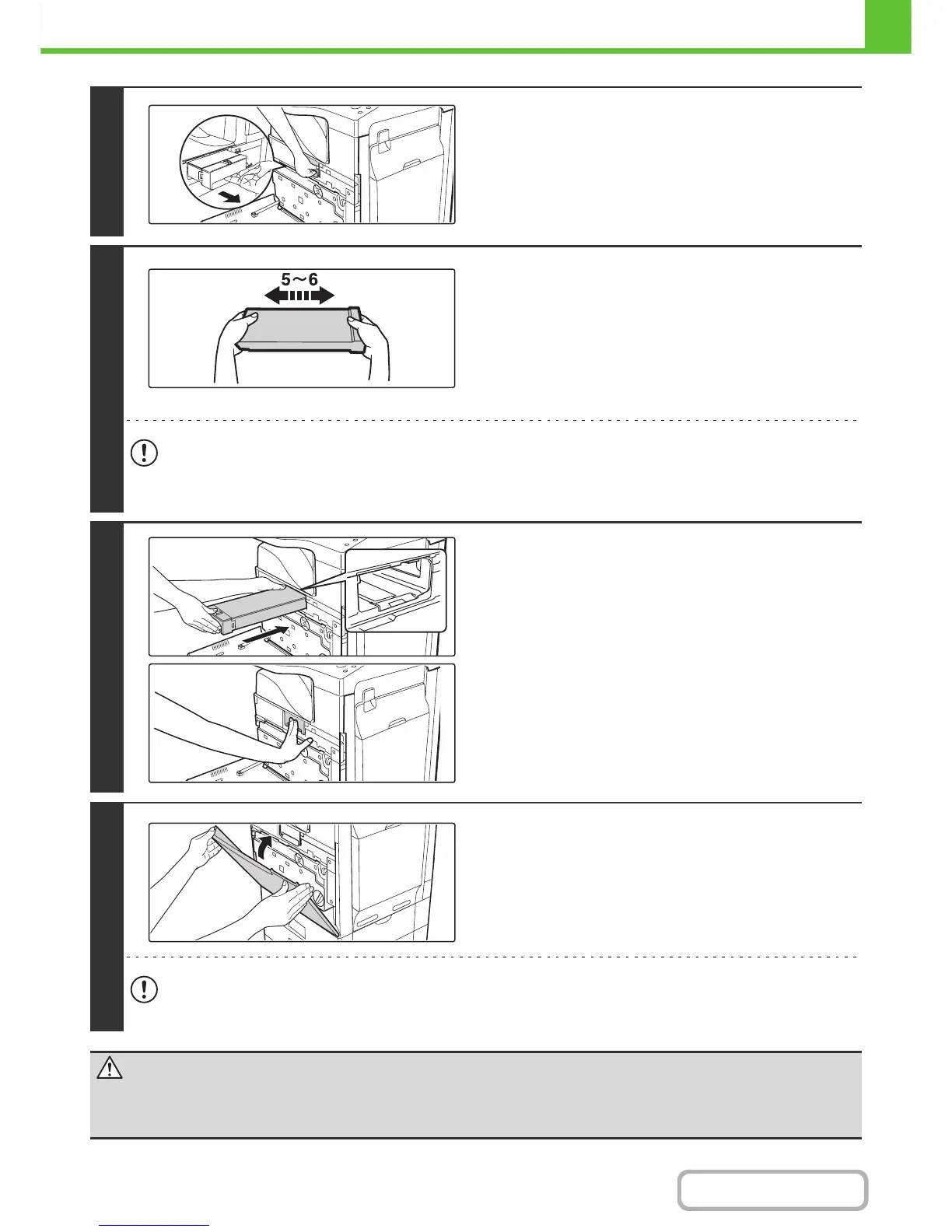 5～6