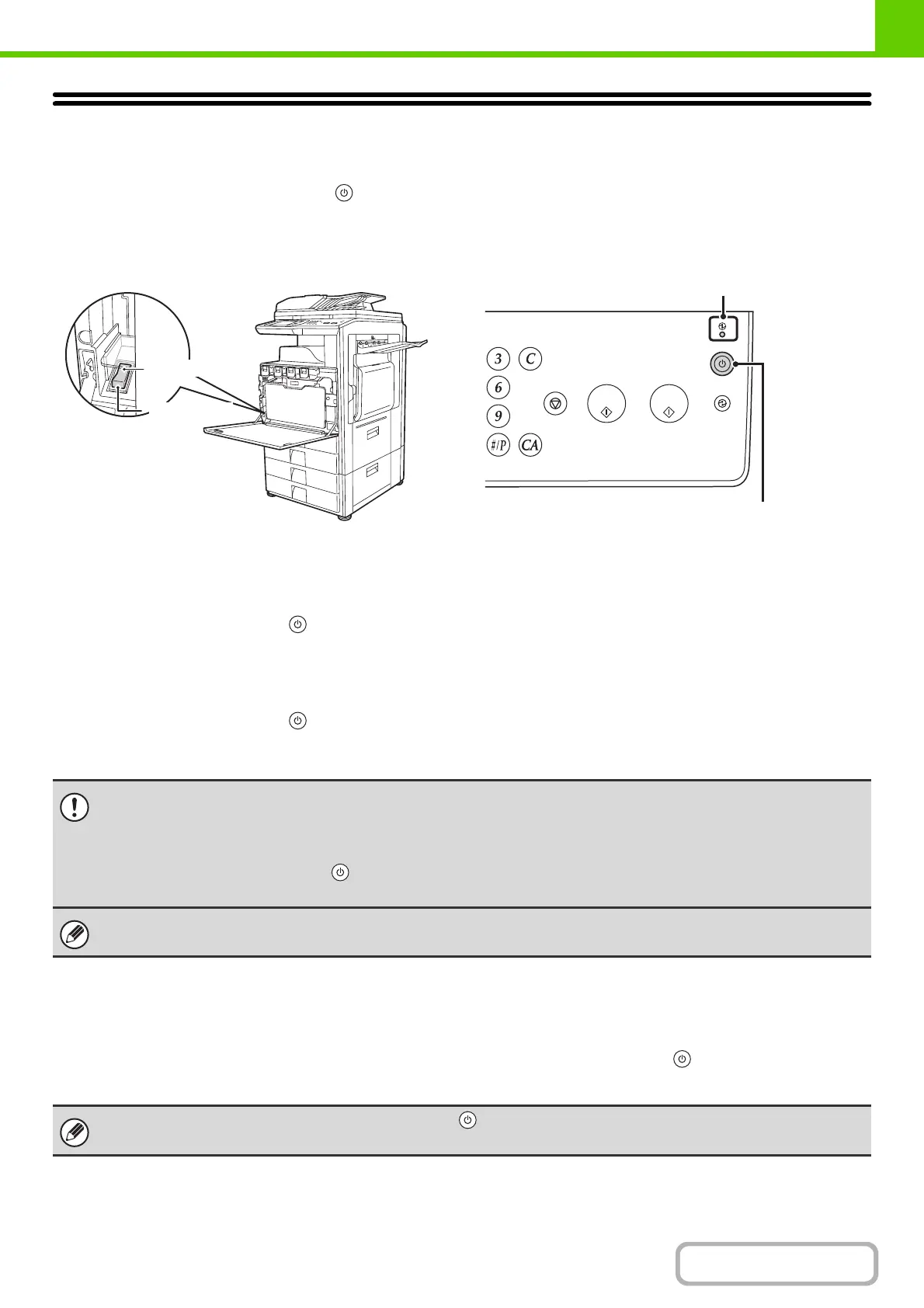 3
C
6
9
#/P
CA