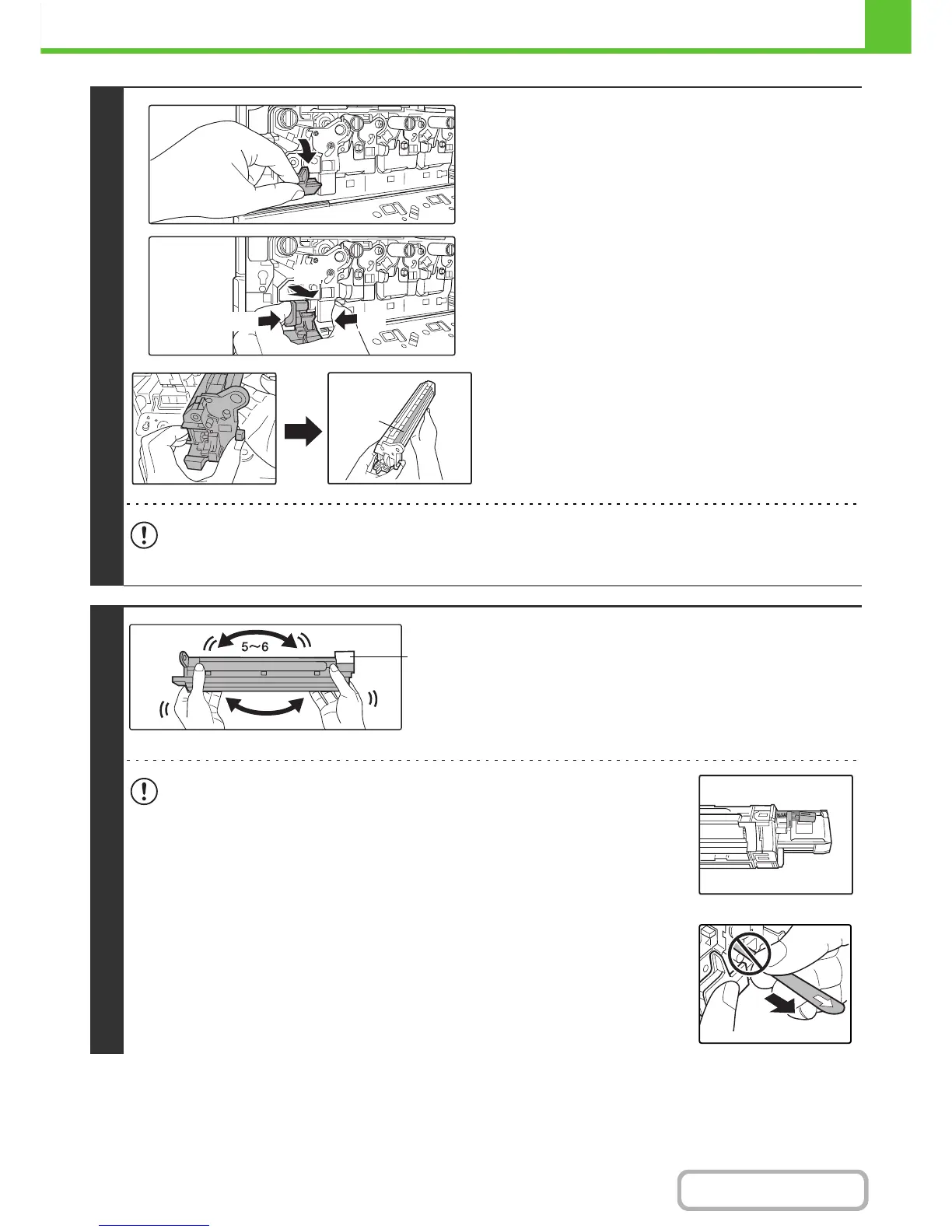 5~6