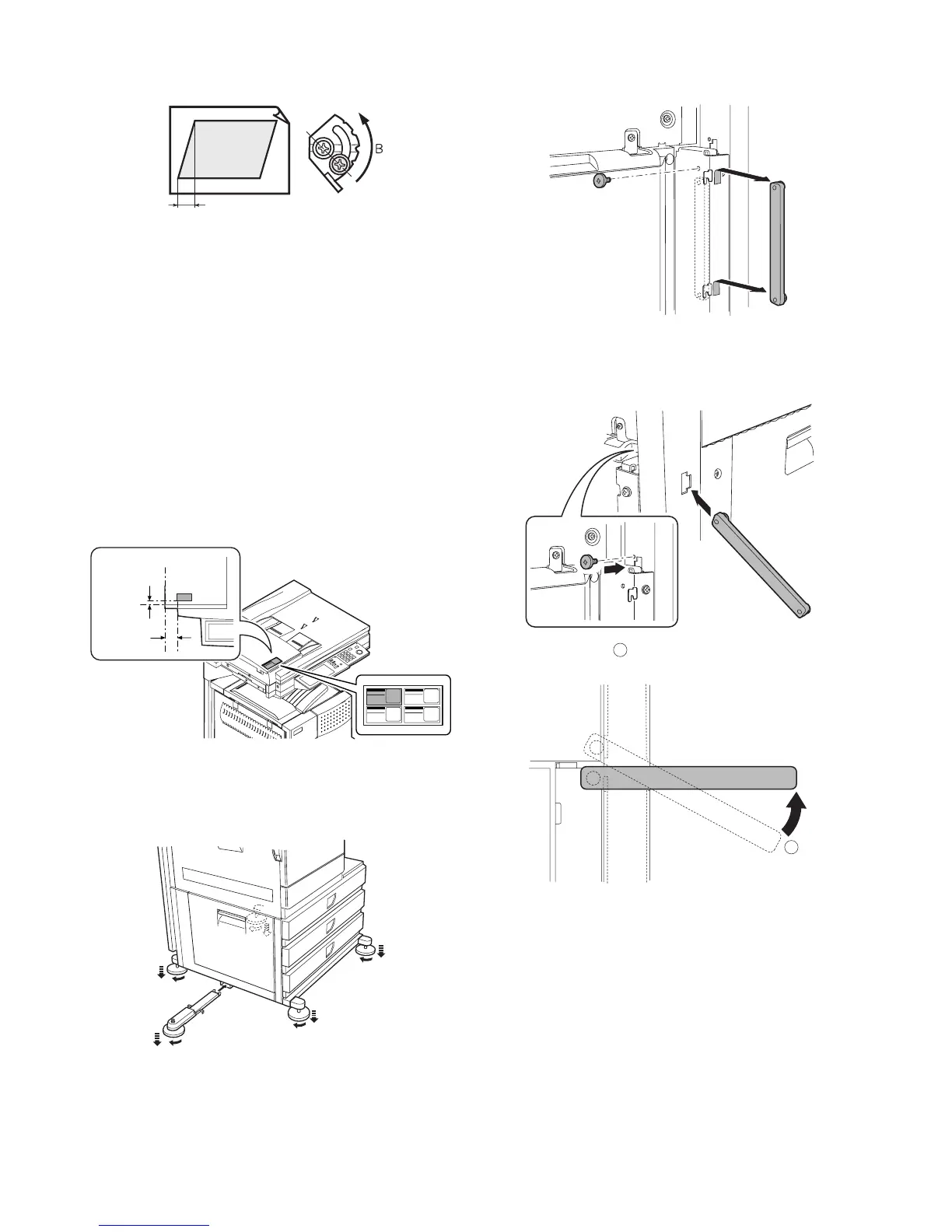 B