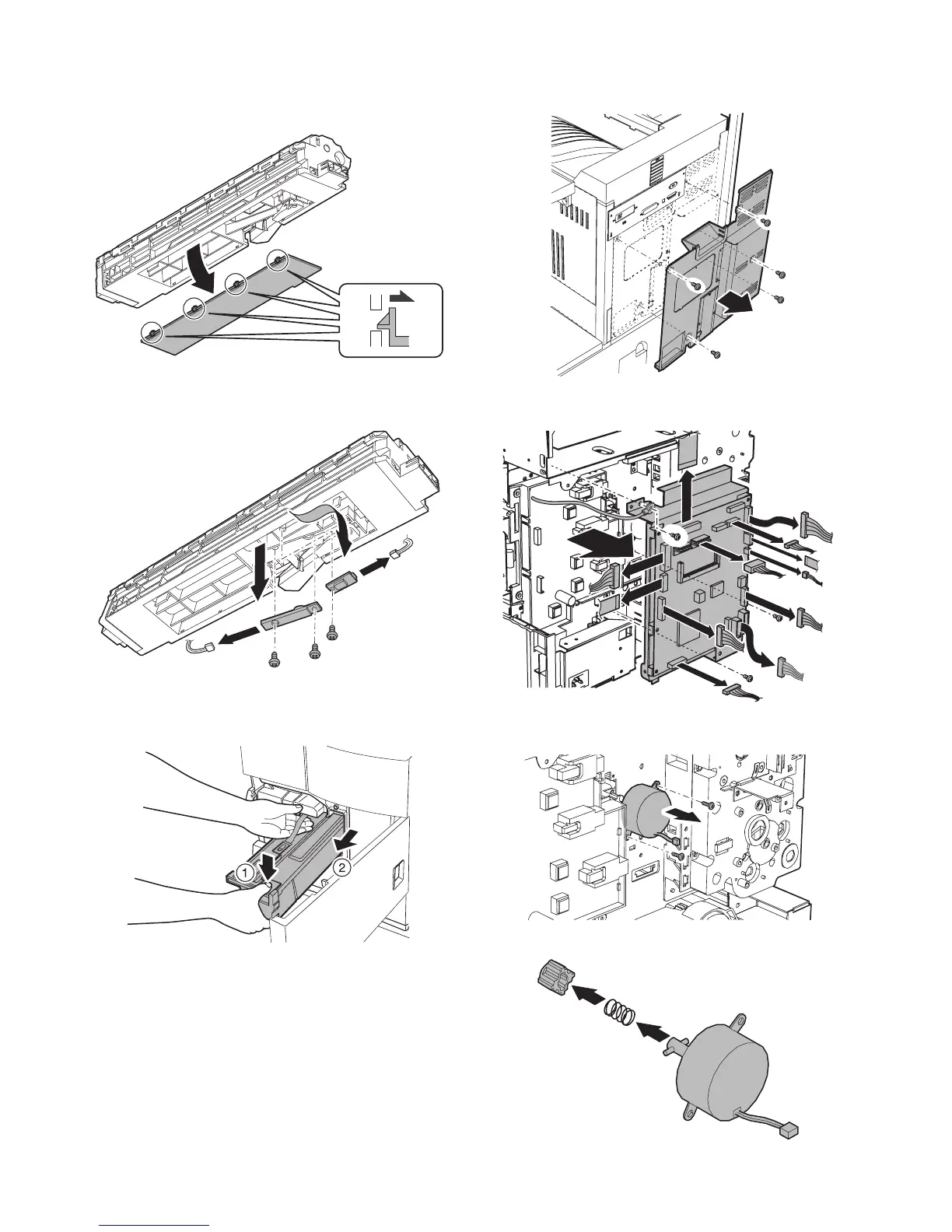 1

2