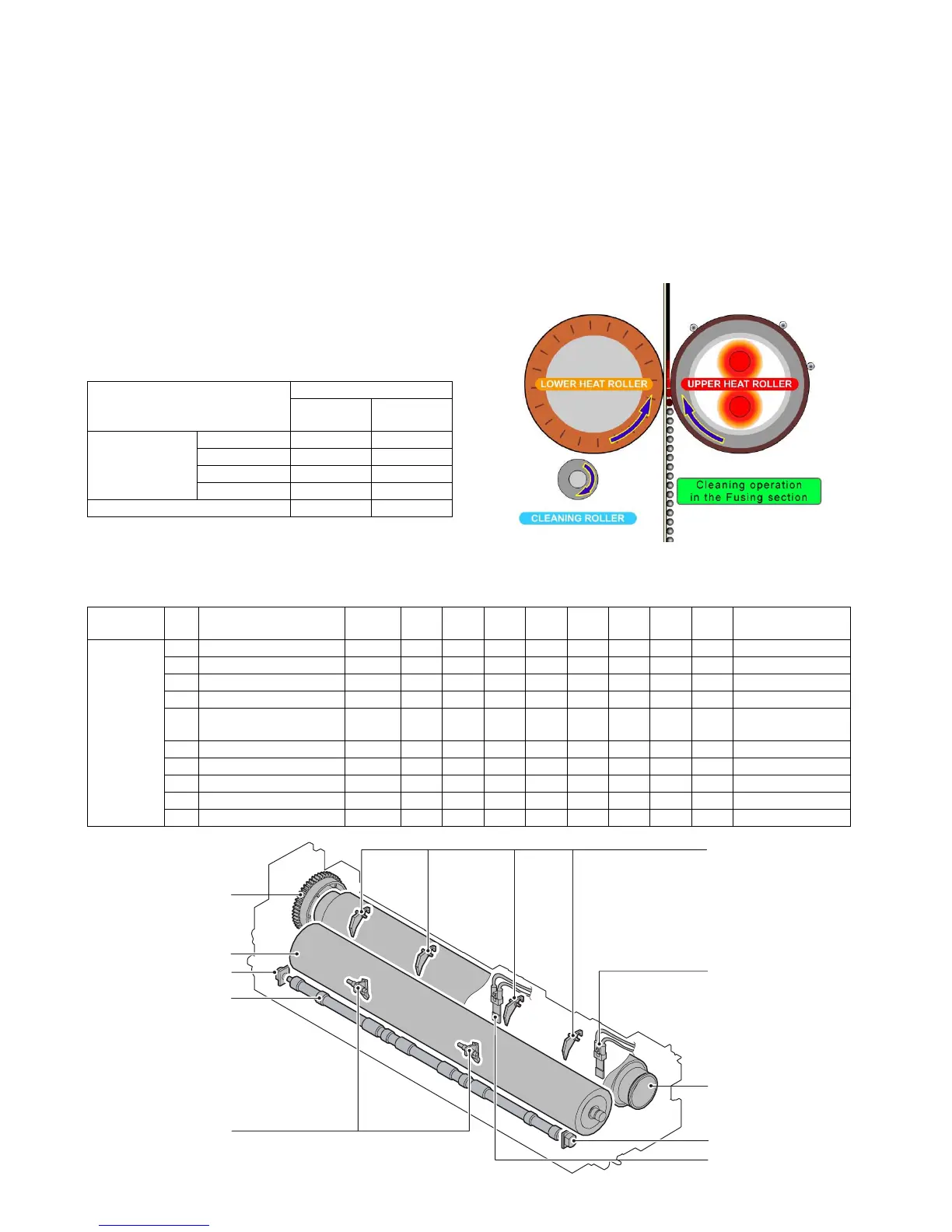 LOWER HEAT ROLLER

UPPER HEAT ROLLER

Cleaning operation in the Fusing section

CLEANING ROLLER