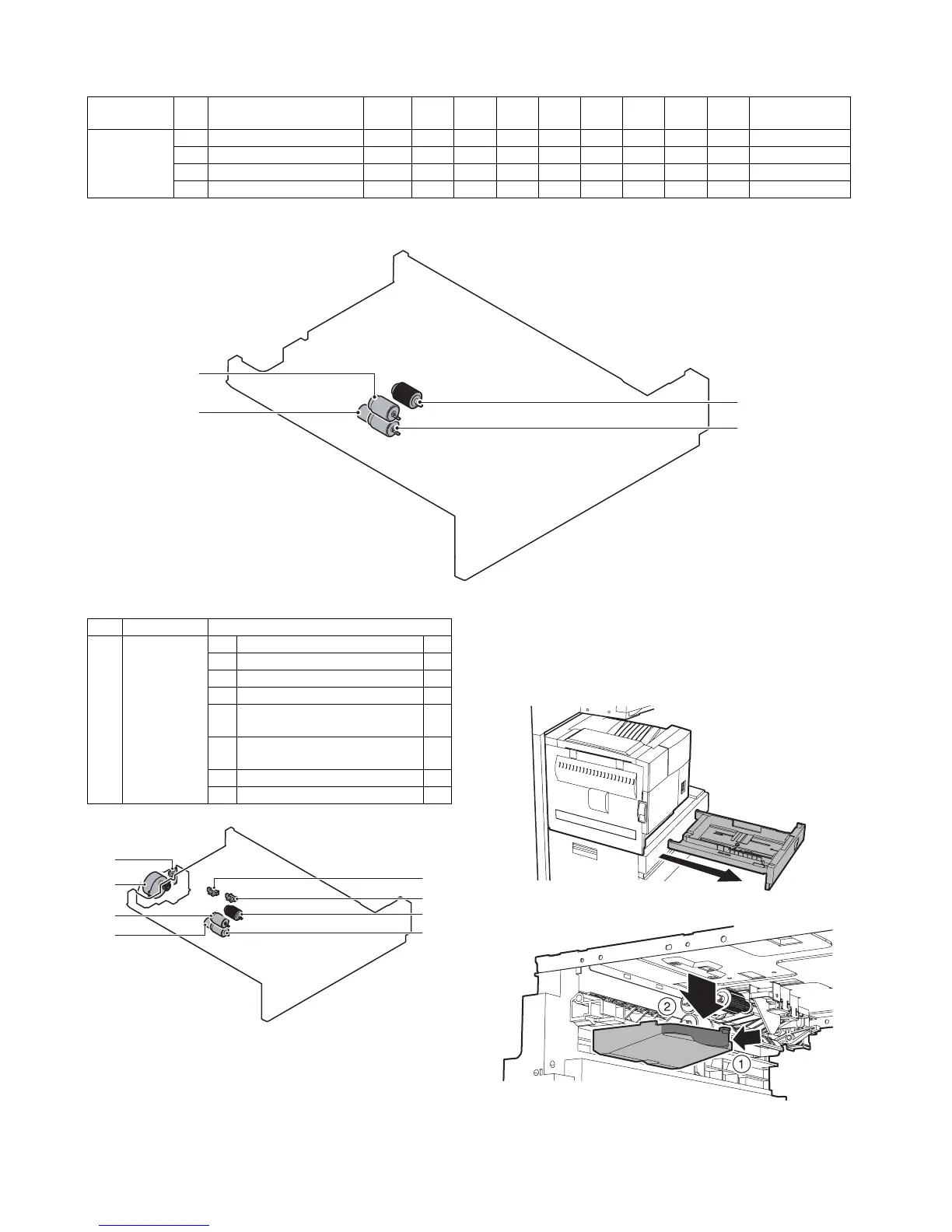 2
1