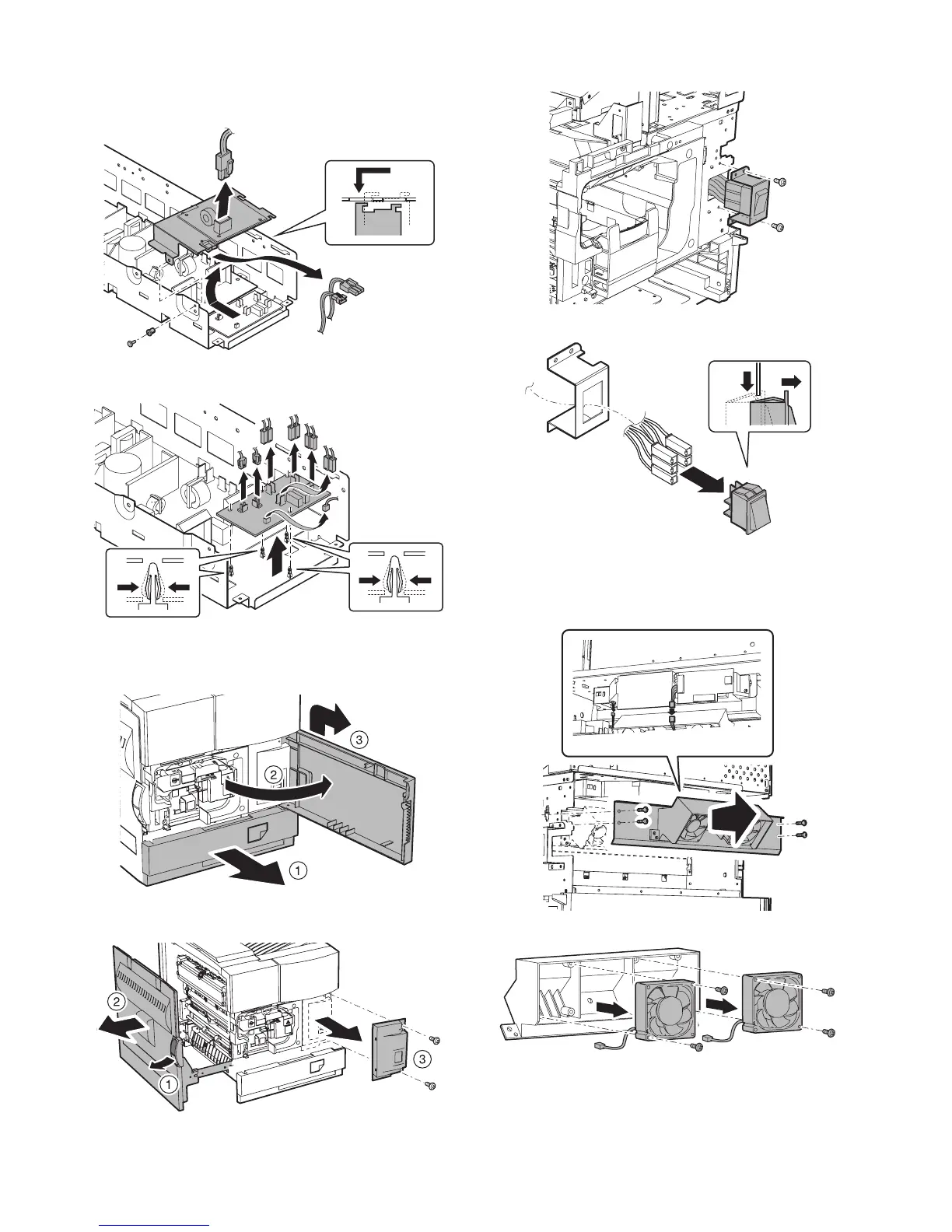 3

2

1

2

1

3