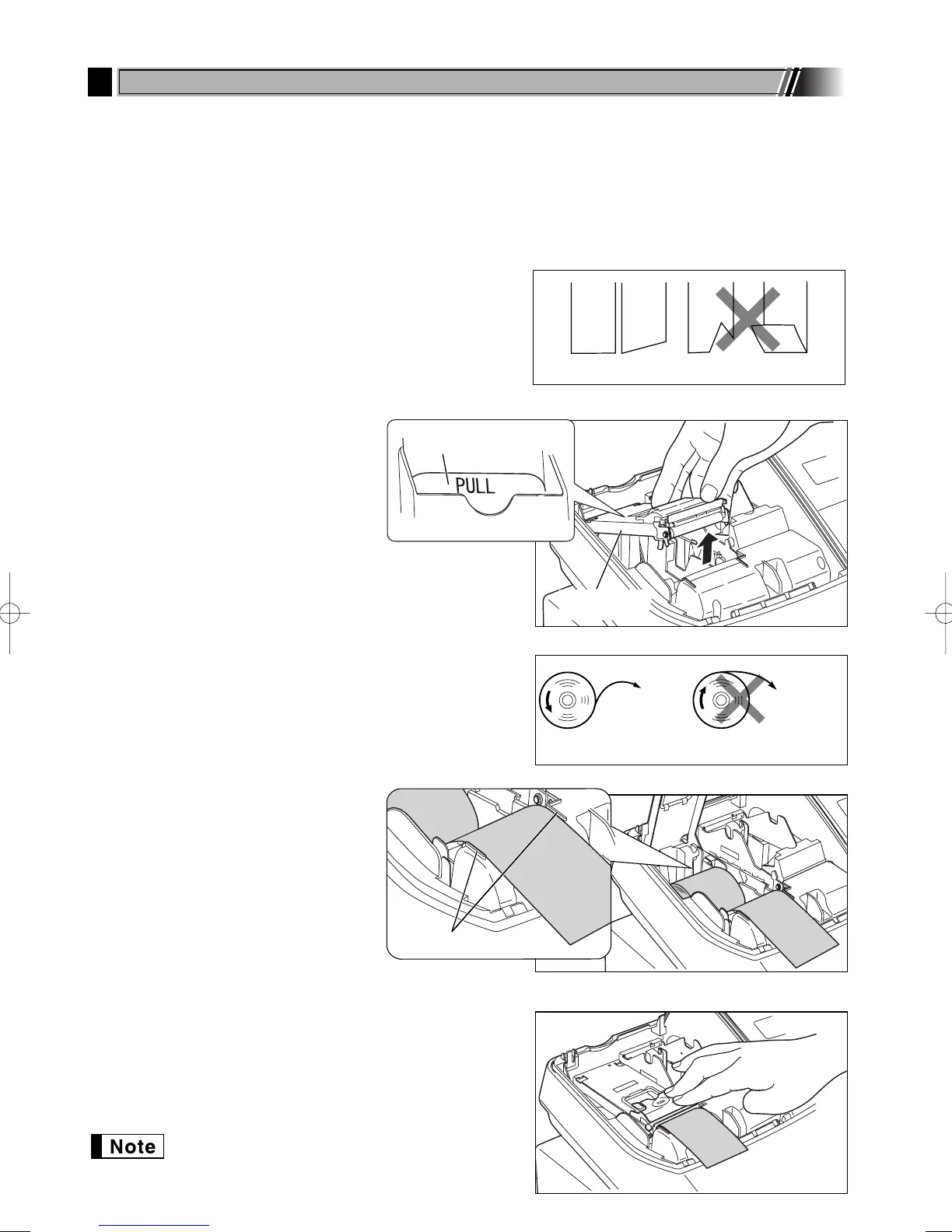 PULL

Note