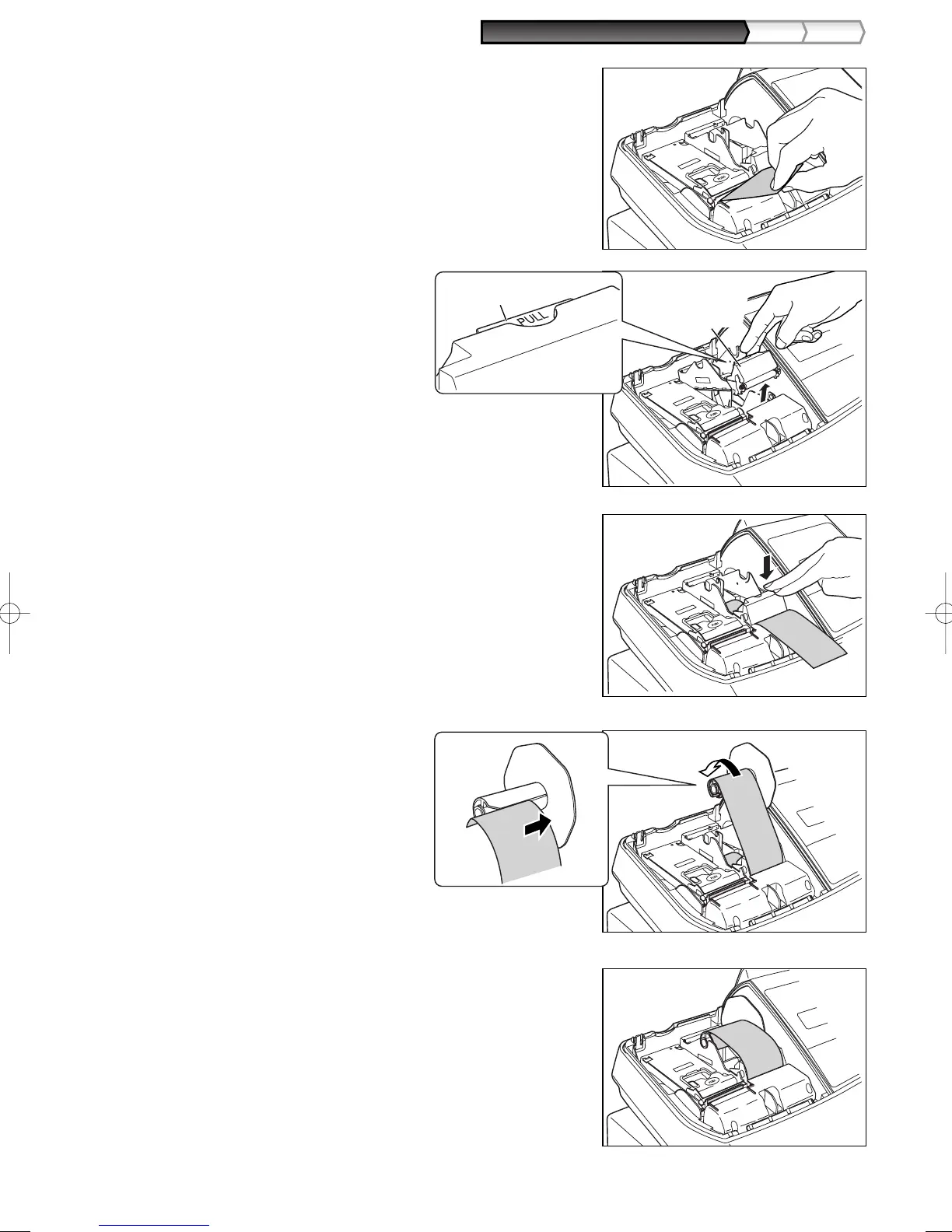 PULL