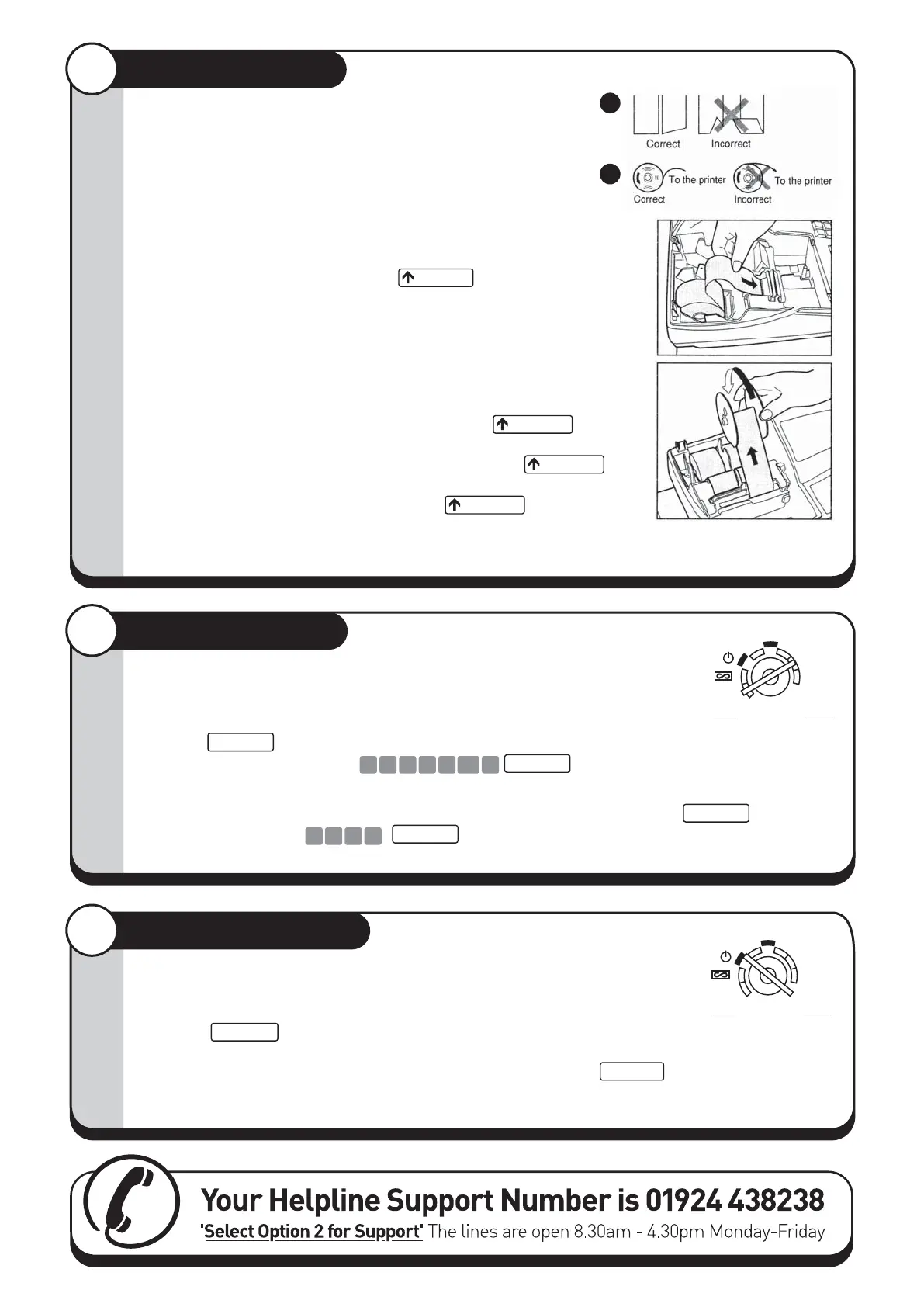 Correct Incorrect

To the printer Correct

To the printer Incorrect

Your Helpline Support Number is 01924 438238

'Select Option 2 for Support' The lines are open 8.30am - 4.30pm Monday-Friday