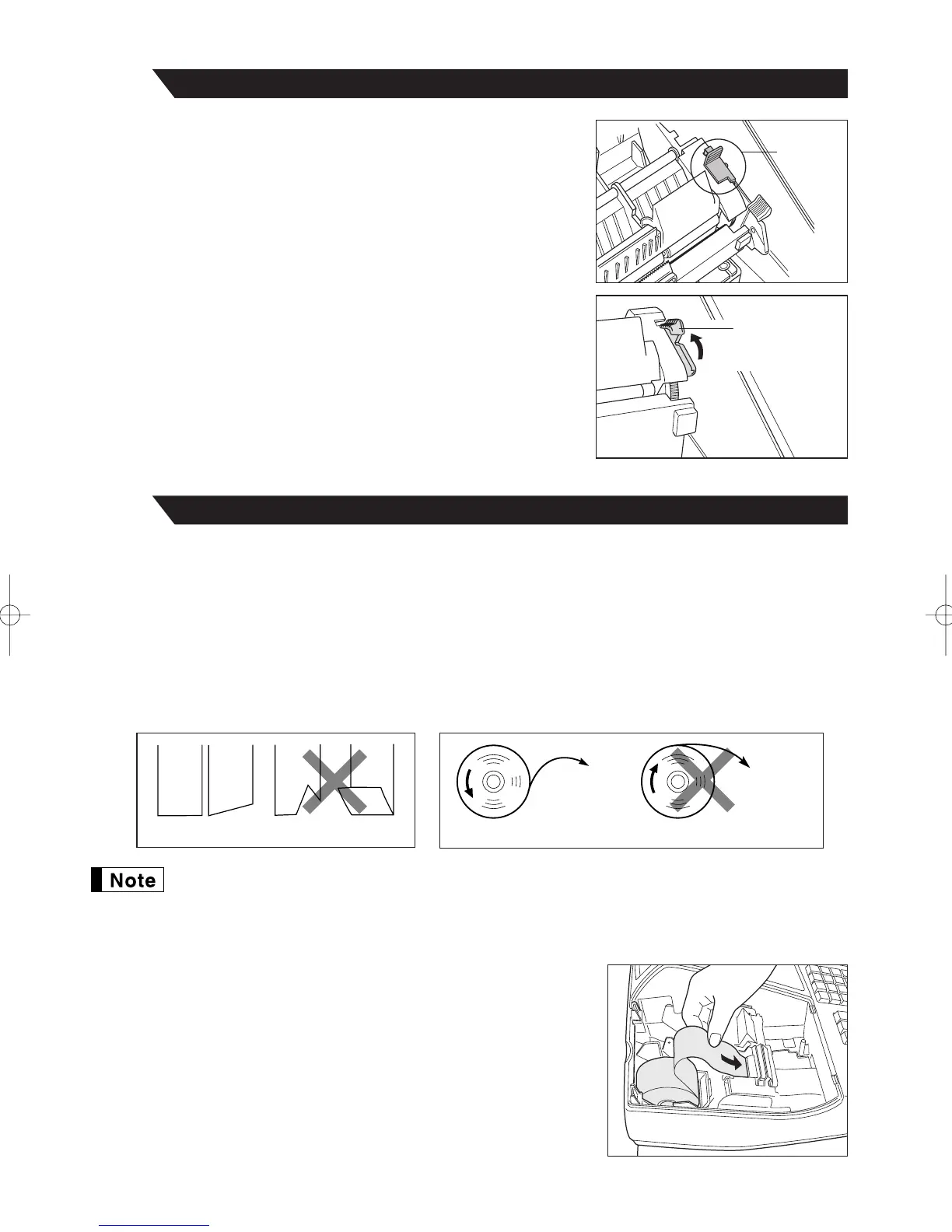 Note