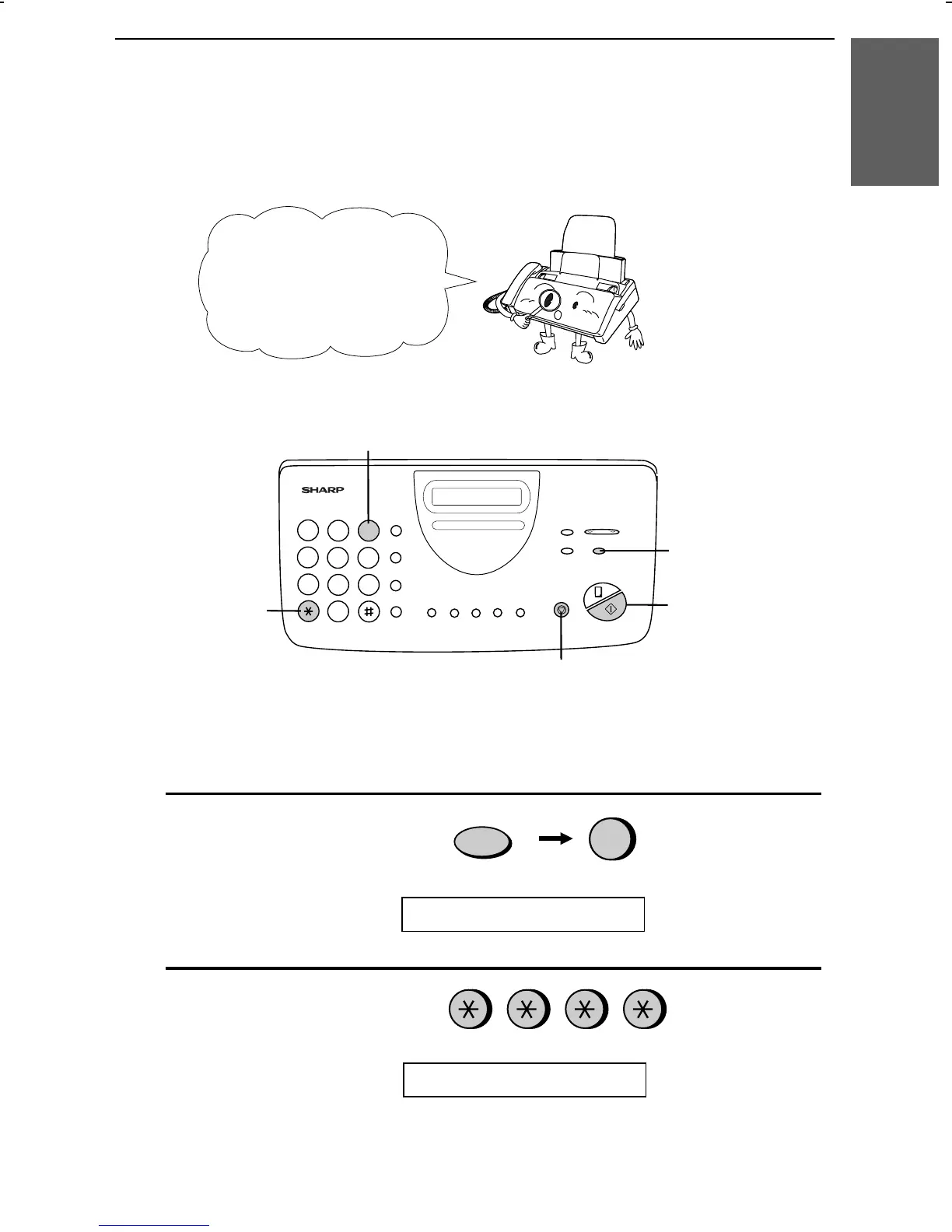 SHARP