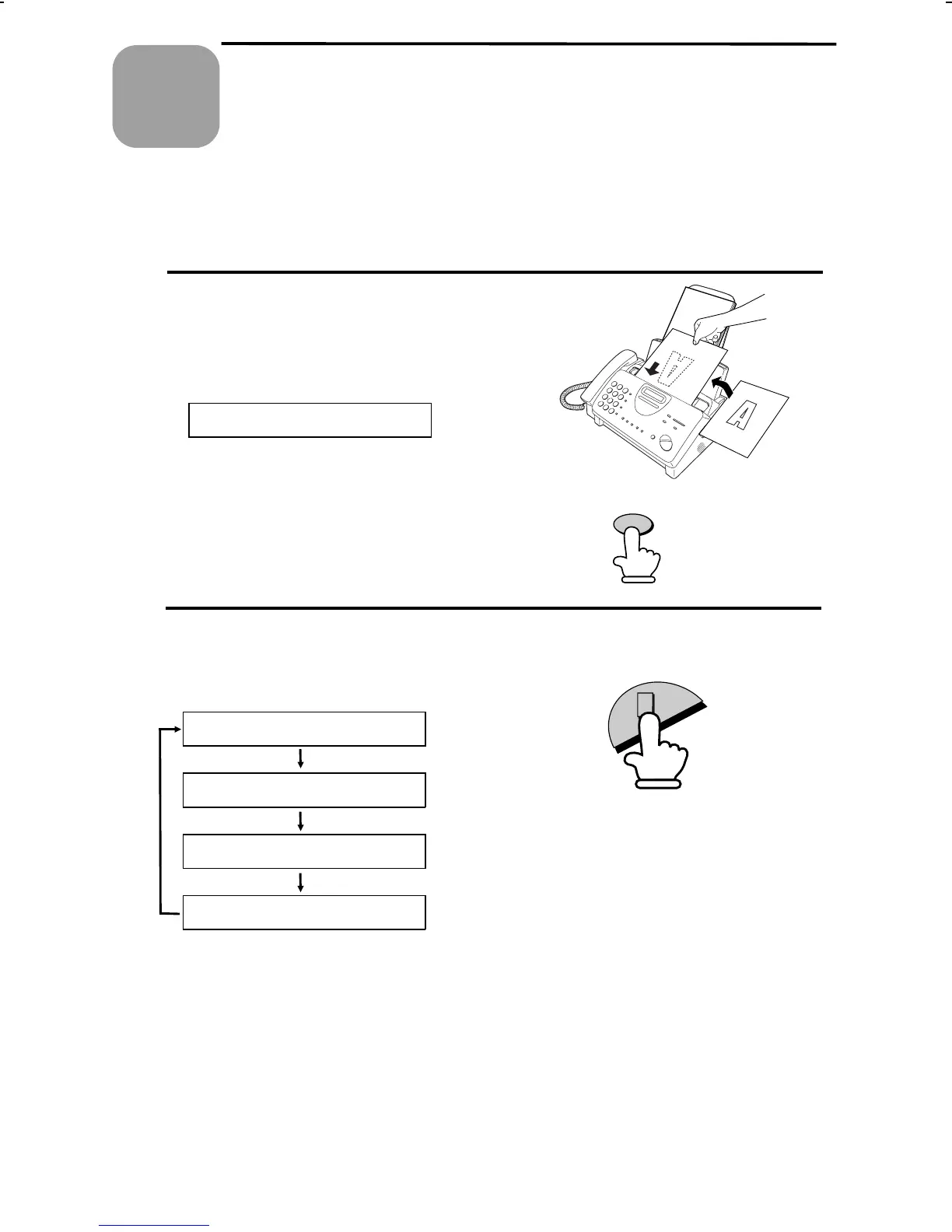 A