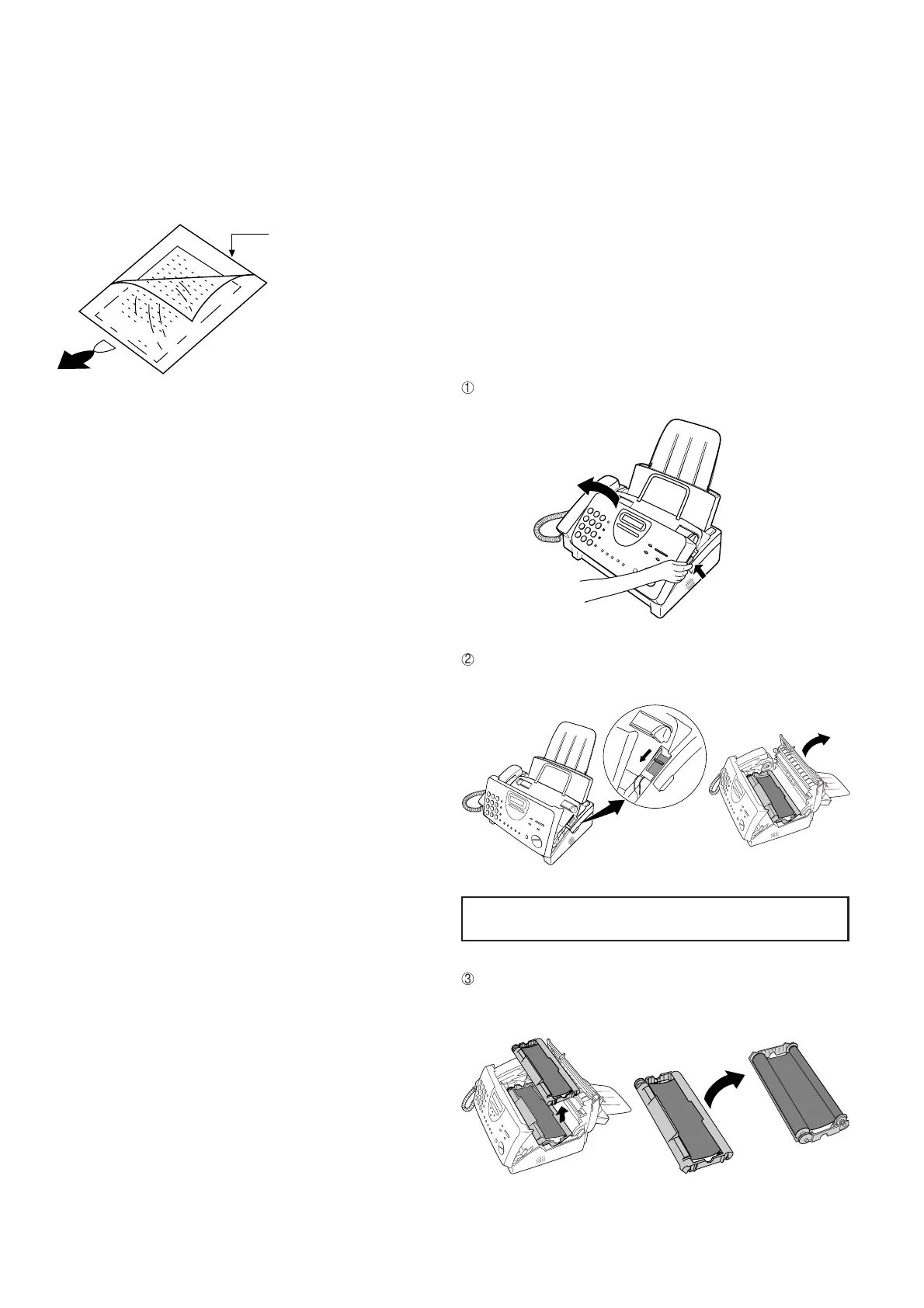 ①

②

③