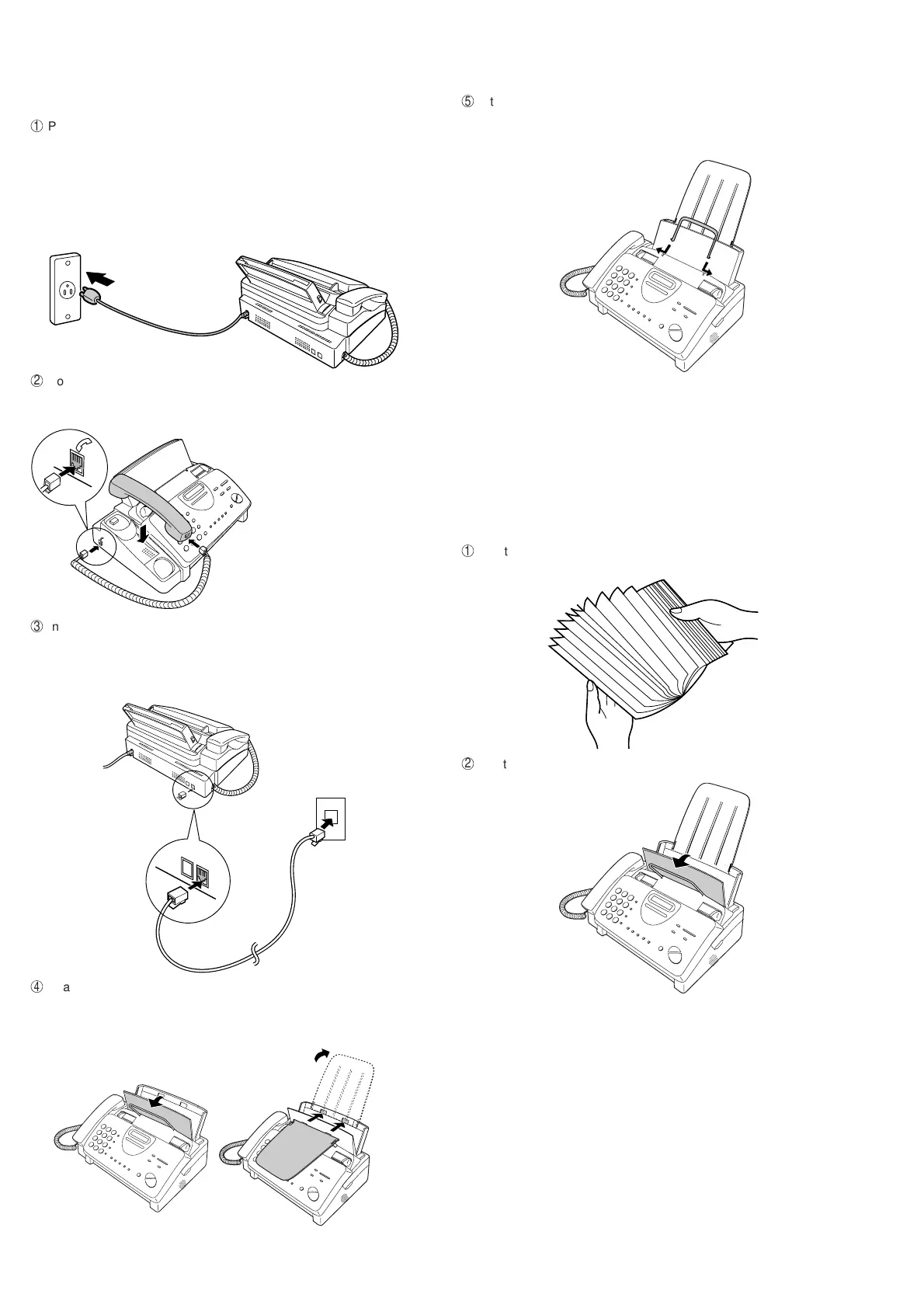 ① P

② o

③ n

④ a

⑤ t

① t

② t