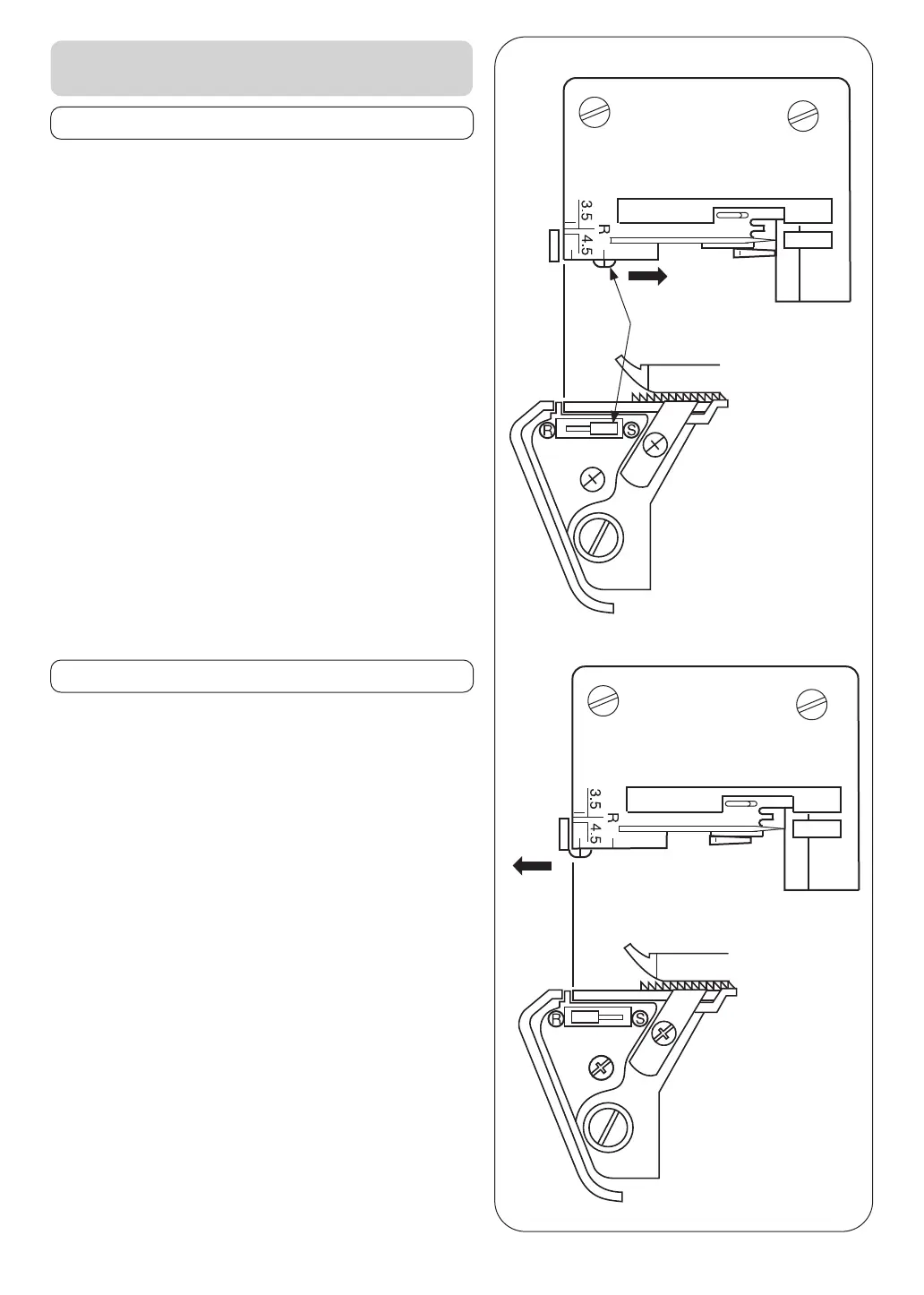 3.5
R
4.5

R
S

3.5
R
4.5

R
S