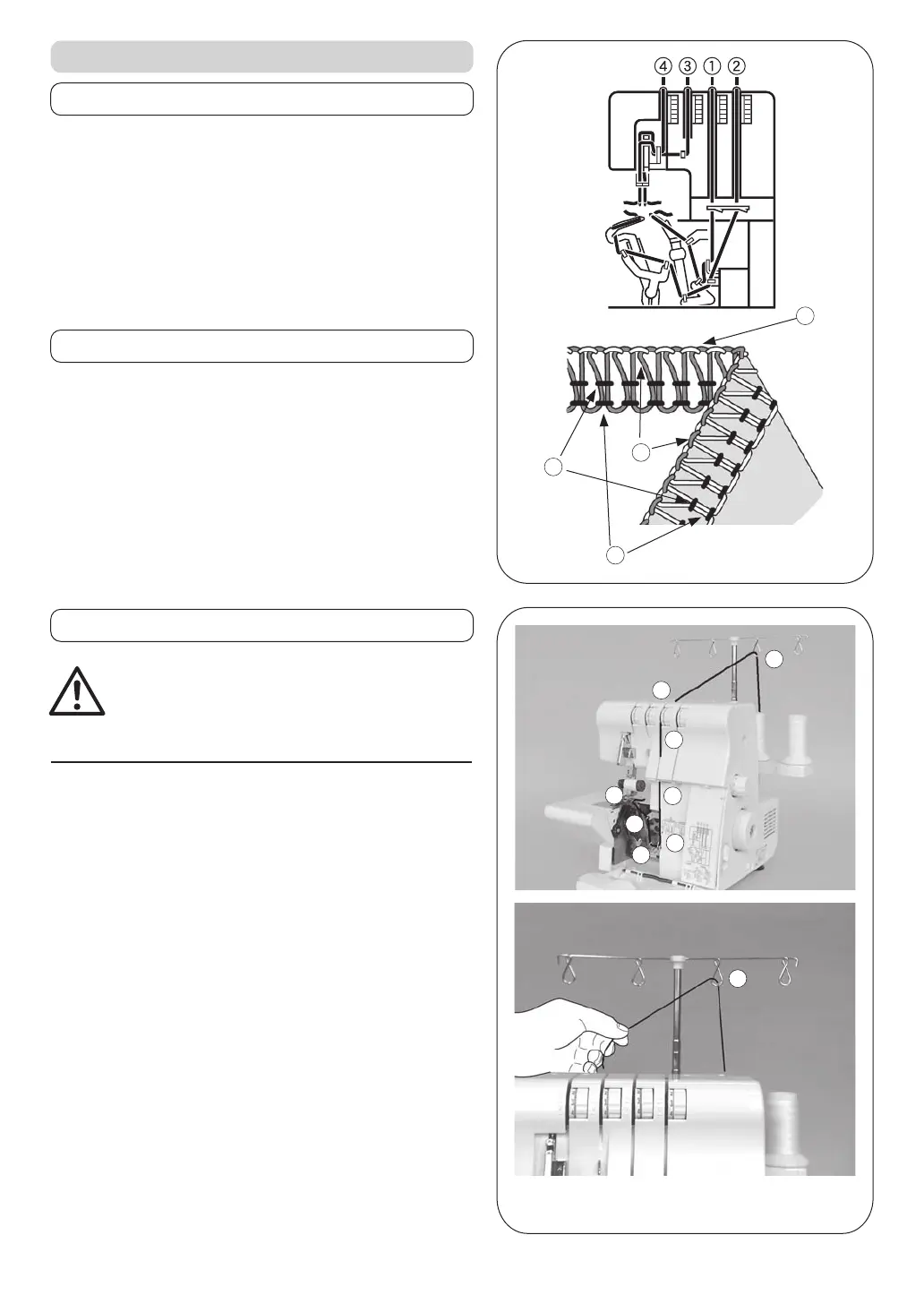 ④ ③ ① ②