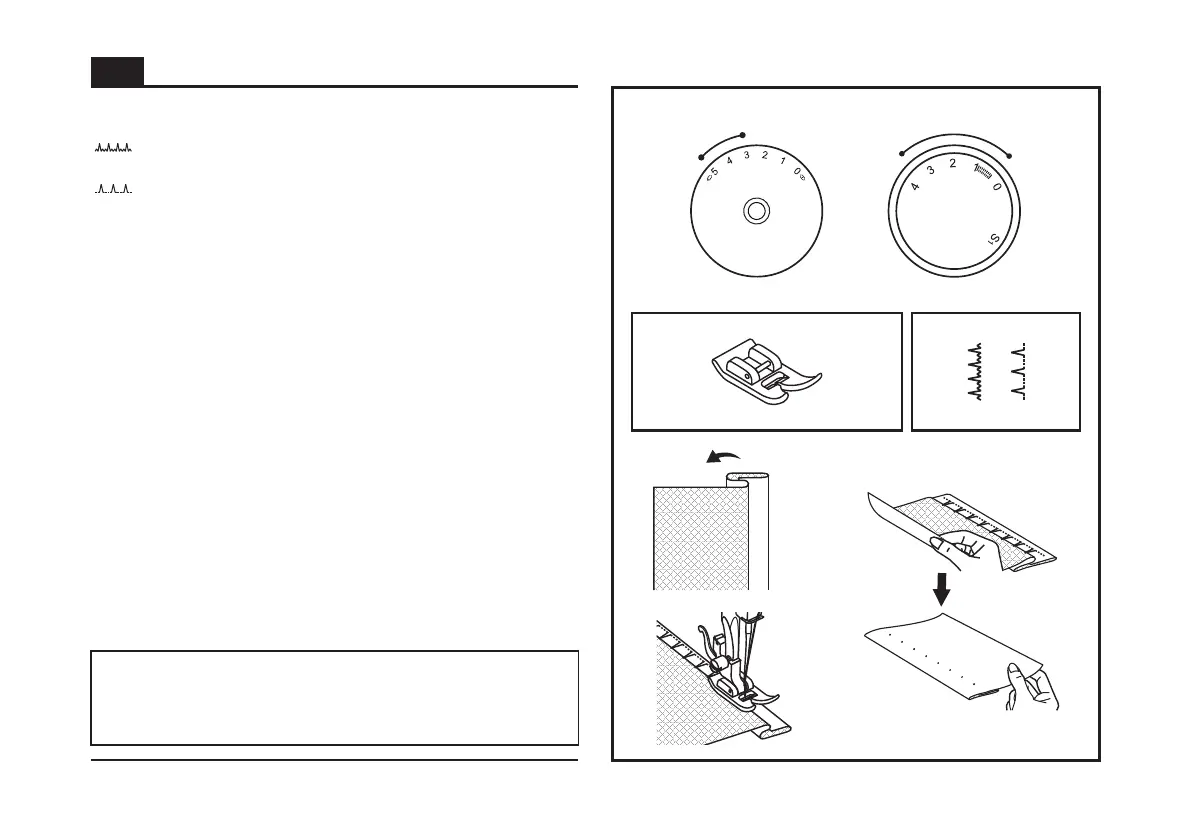 5 4 3 2 1 0

4 3 2 1 0 S1