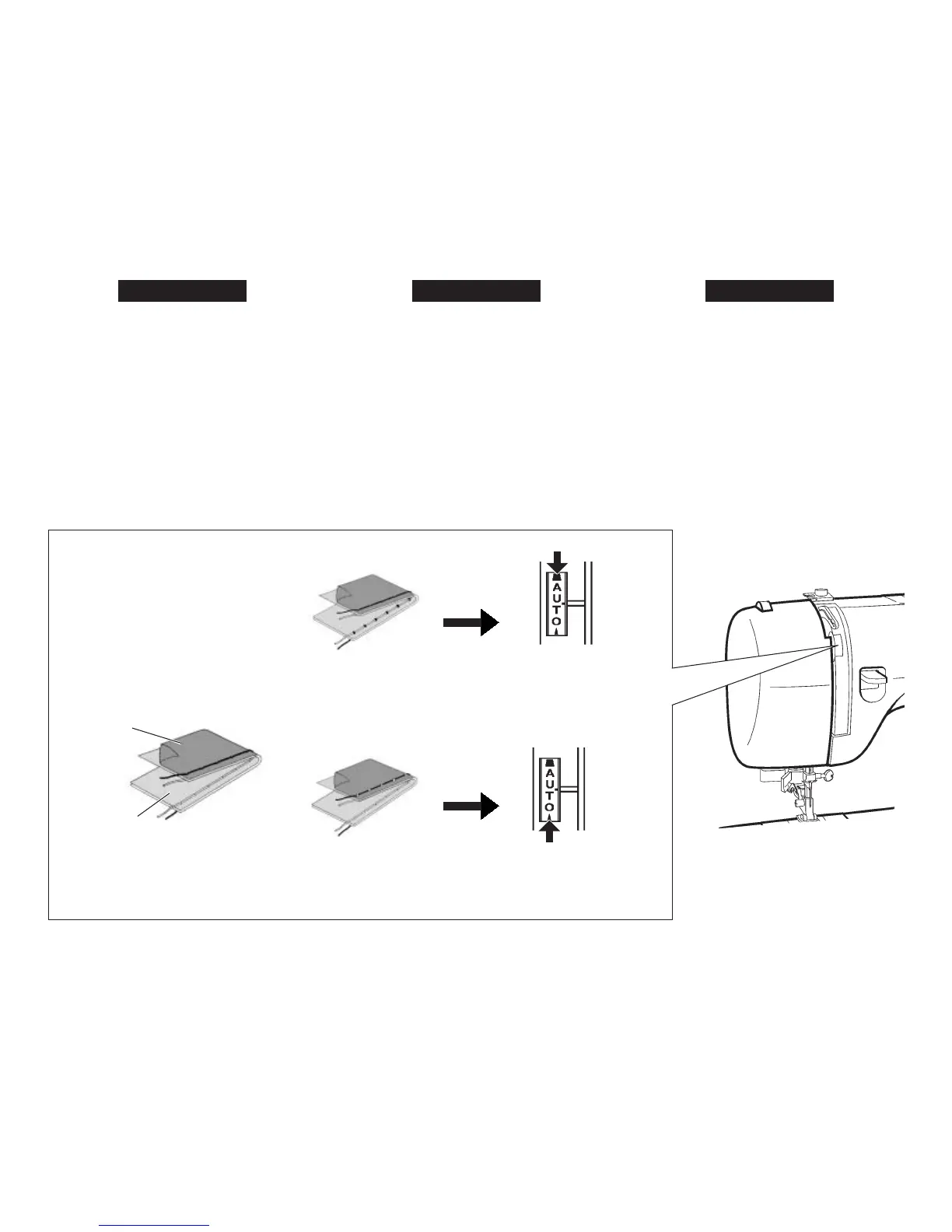 AUTO

AUTO