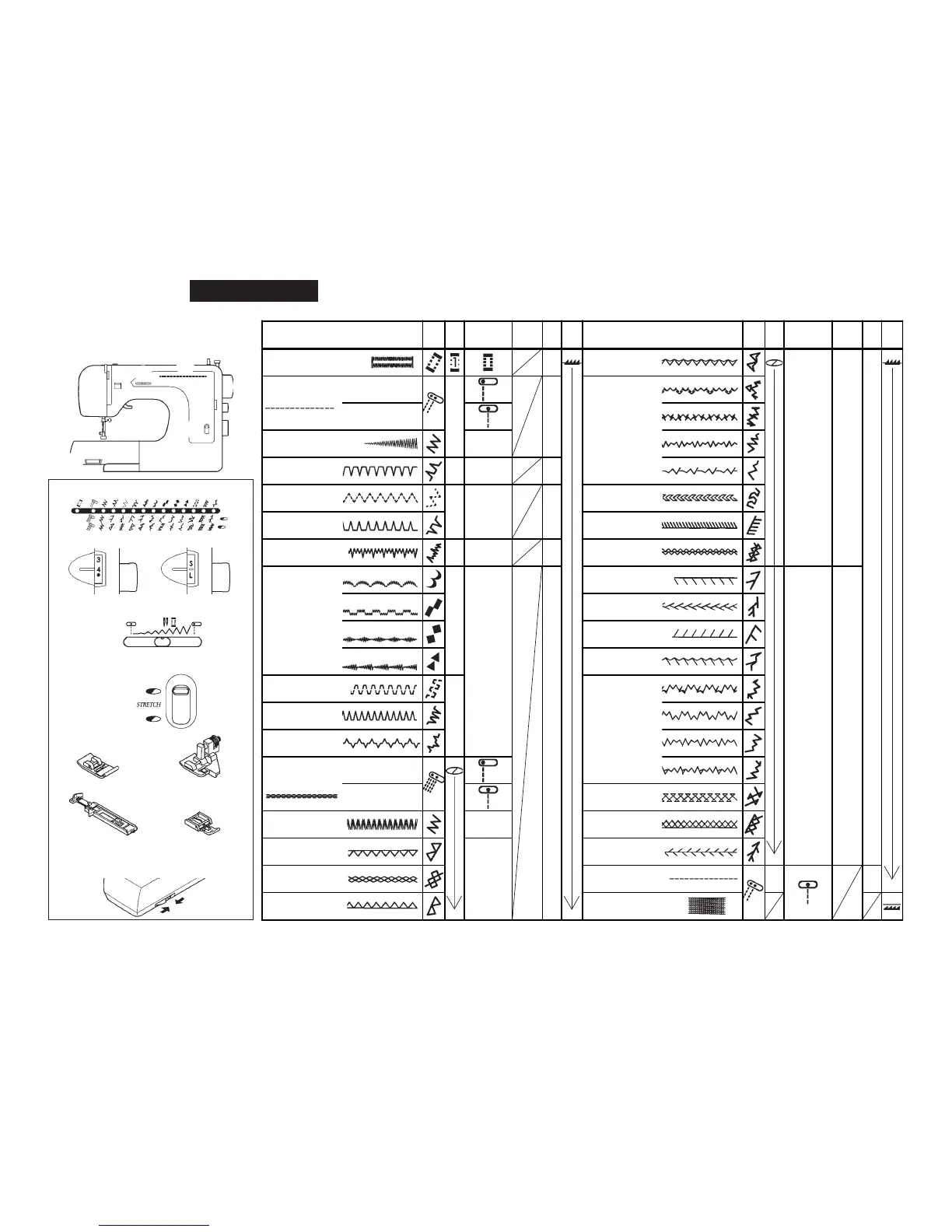 3
4
S
L
STRETCH