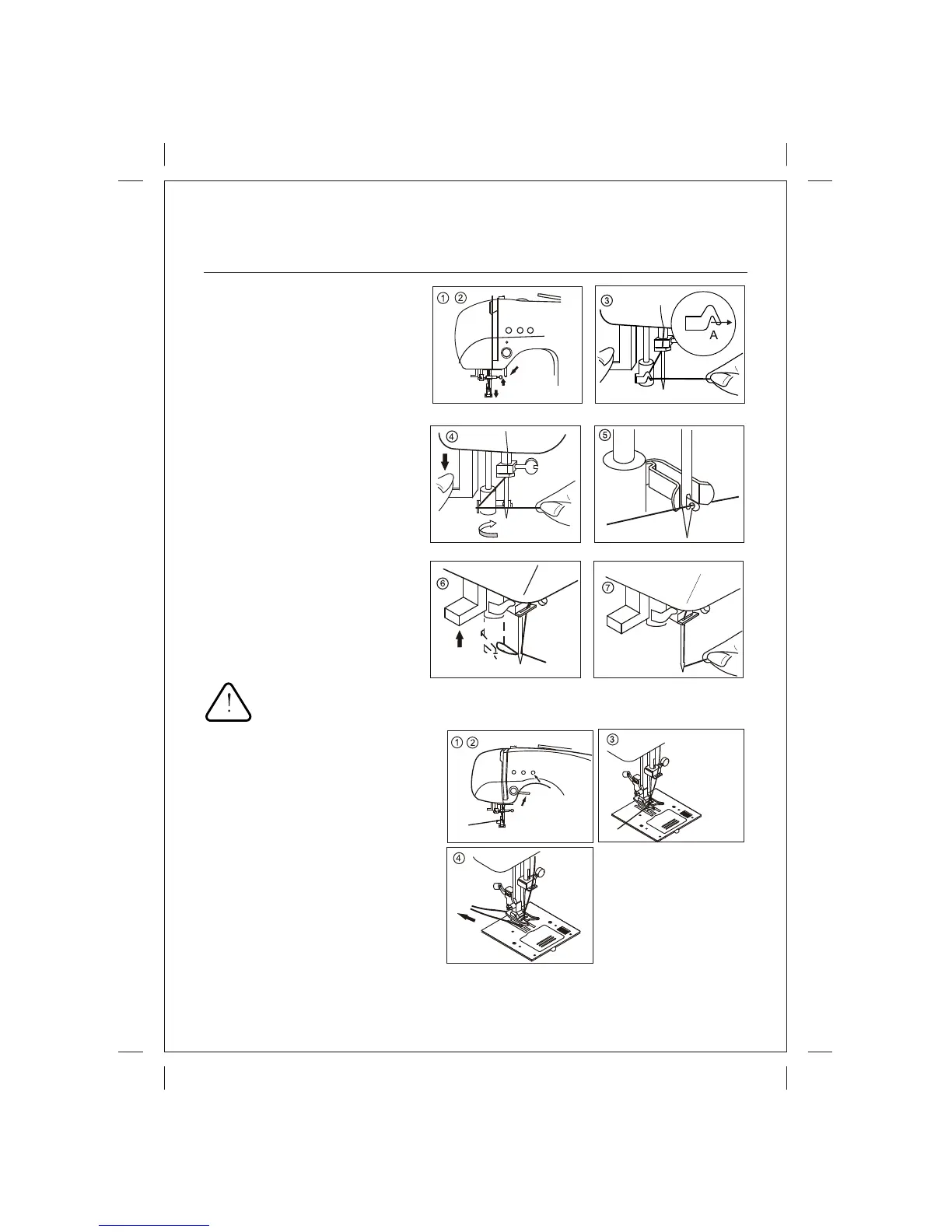 ① ②

③

A

④

⑤

⑥

⑦

!

① ②

③

④