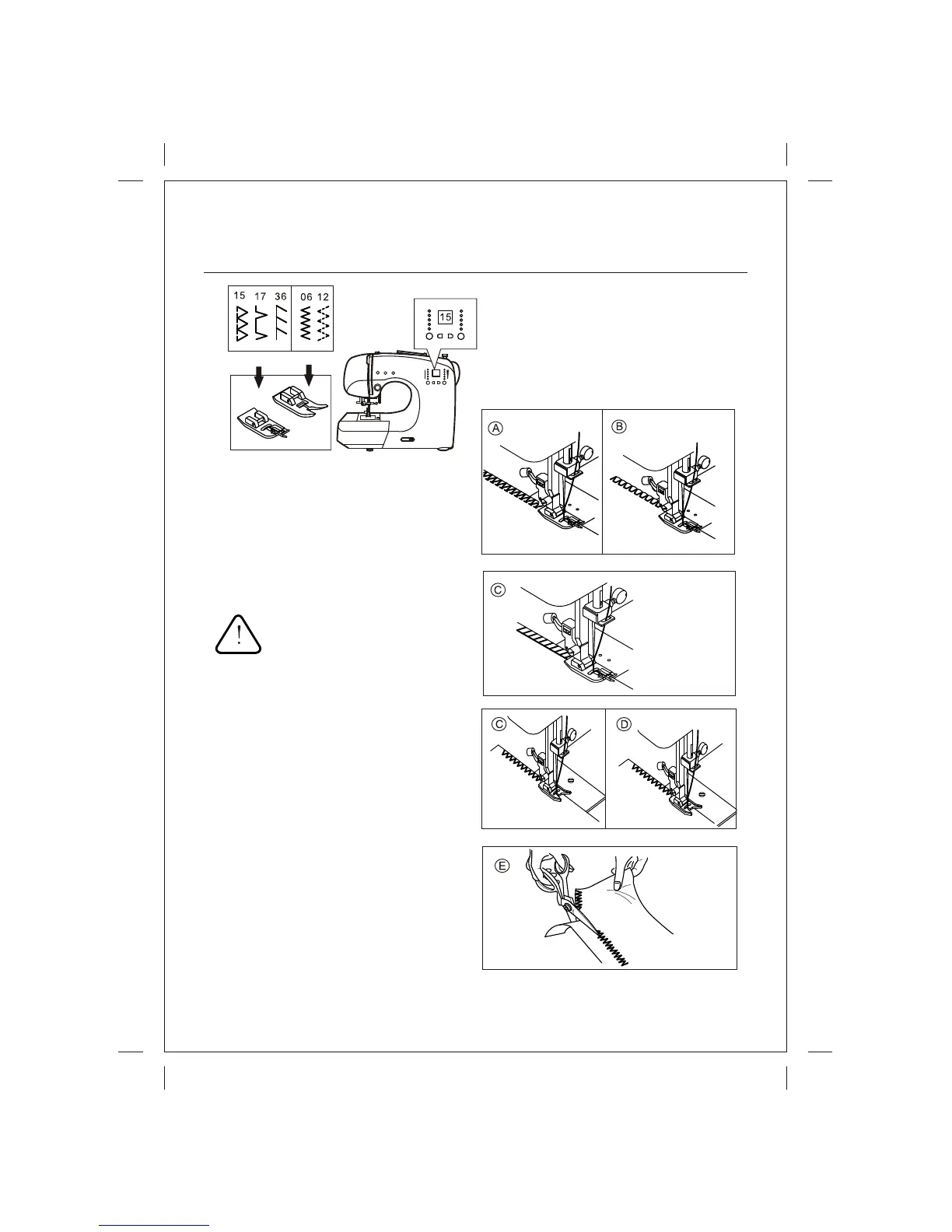 15 17 36 06 12

15

A

B

C

C

D

E