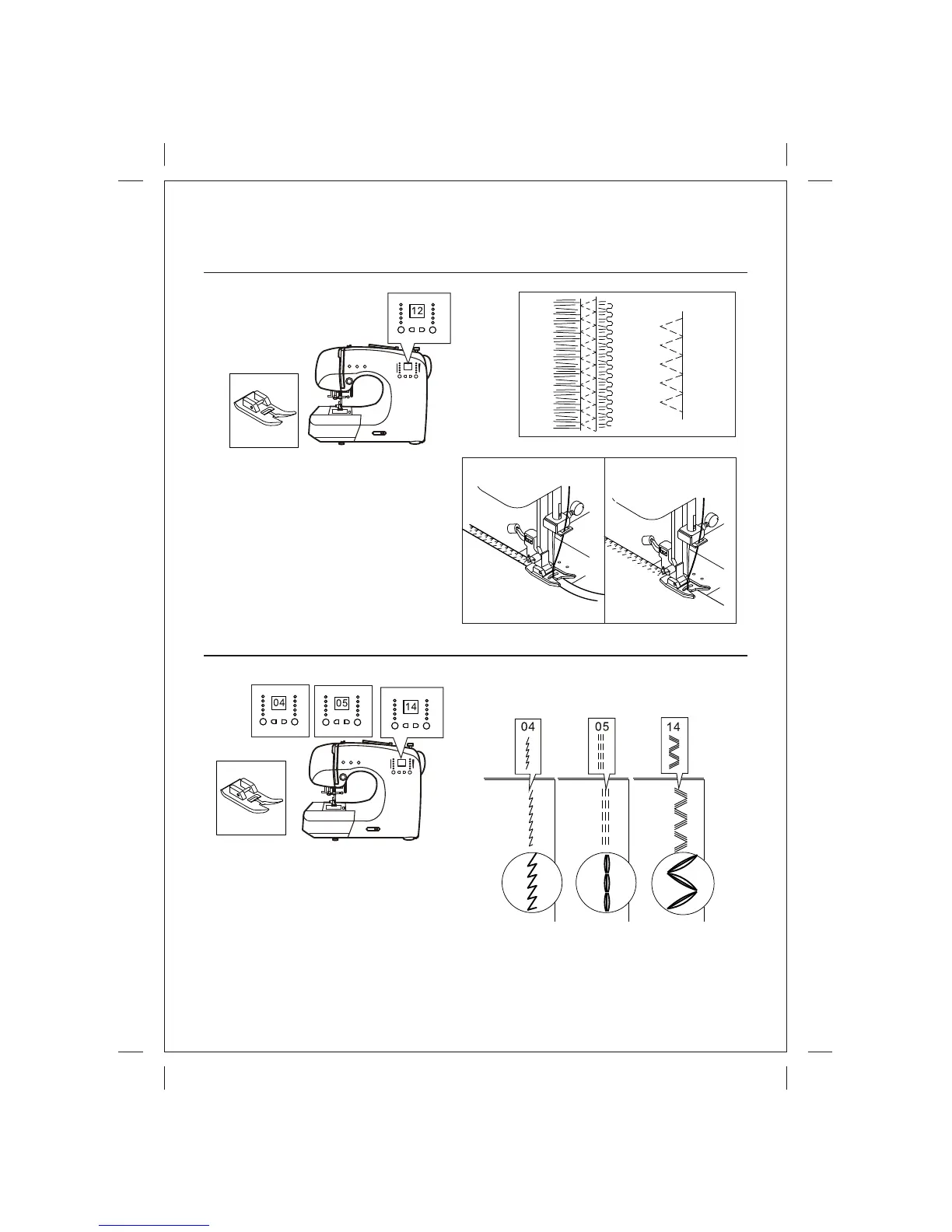 12

04

05

14

04

05

14