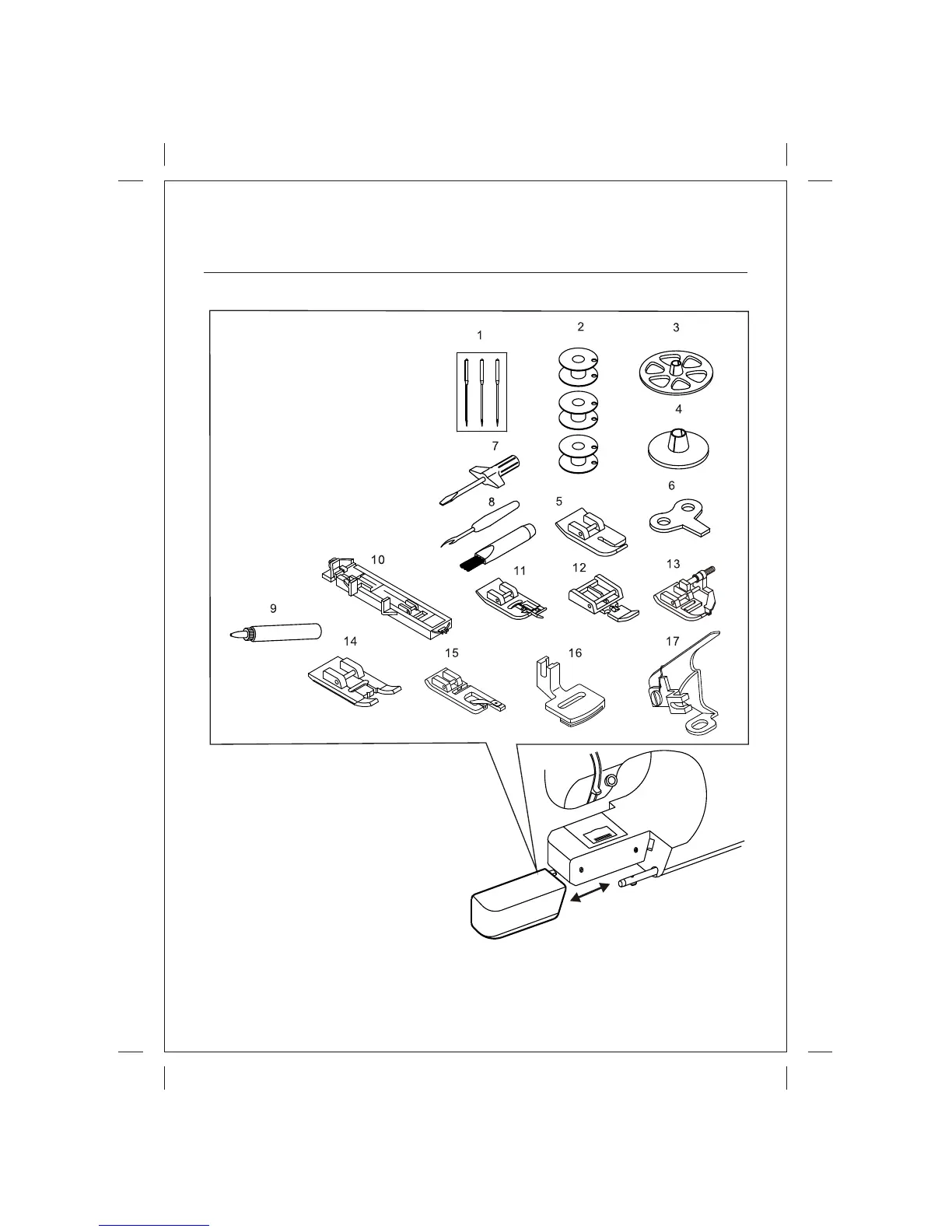 1
2
3
4
7
8
5
6
10
11
12
13
9
14
15
16
17