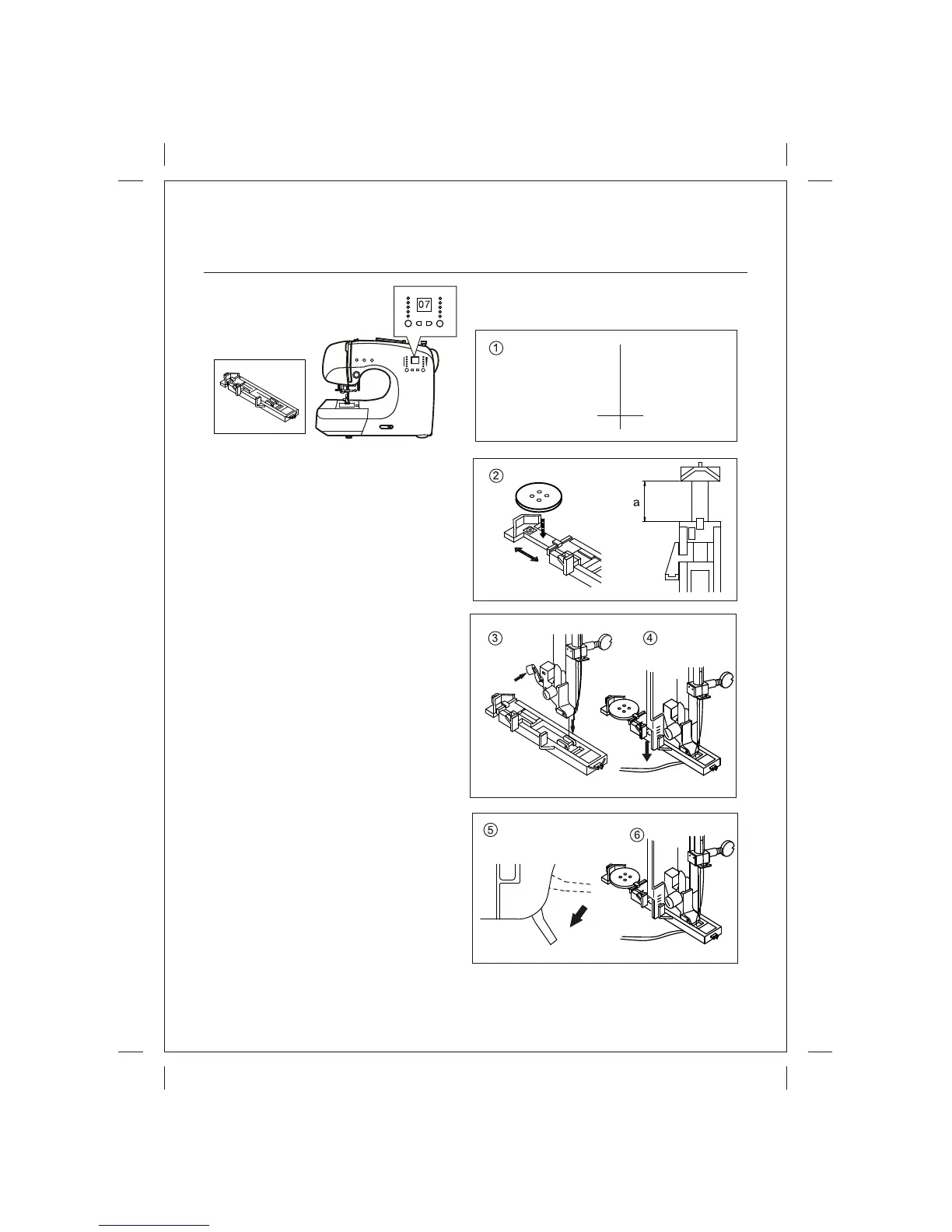 07

①

②

a

③

④

⑤

⑥