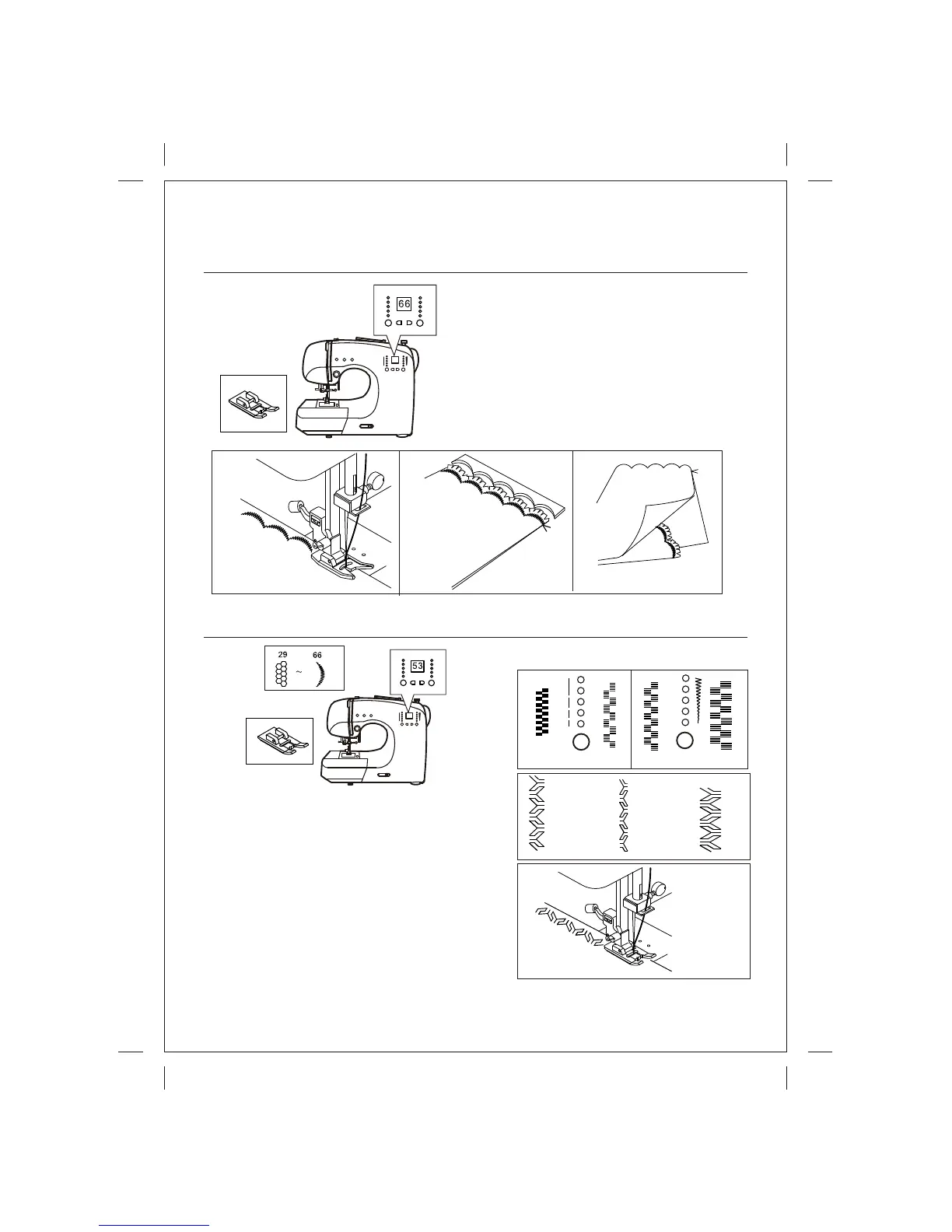 66

29 ~ 66

53