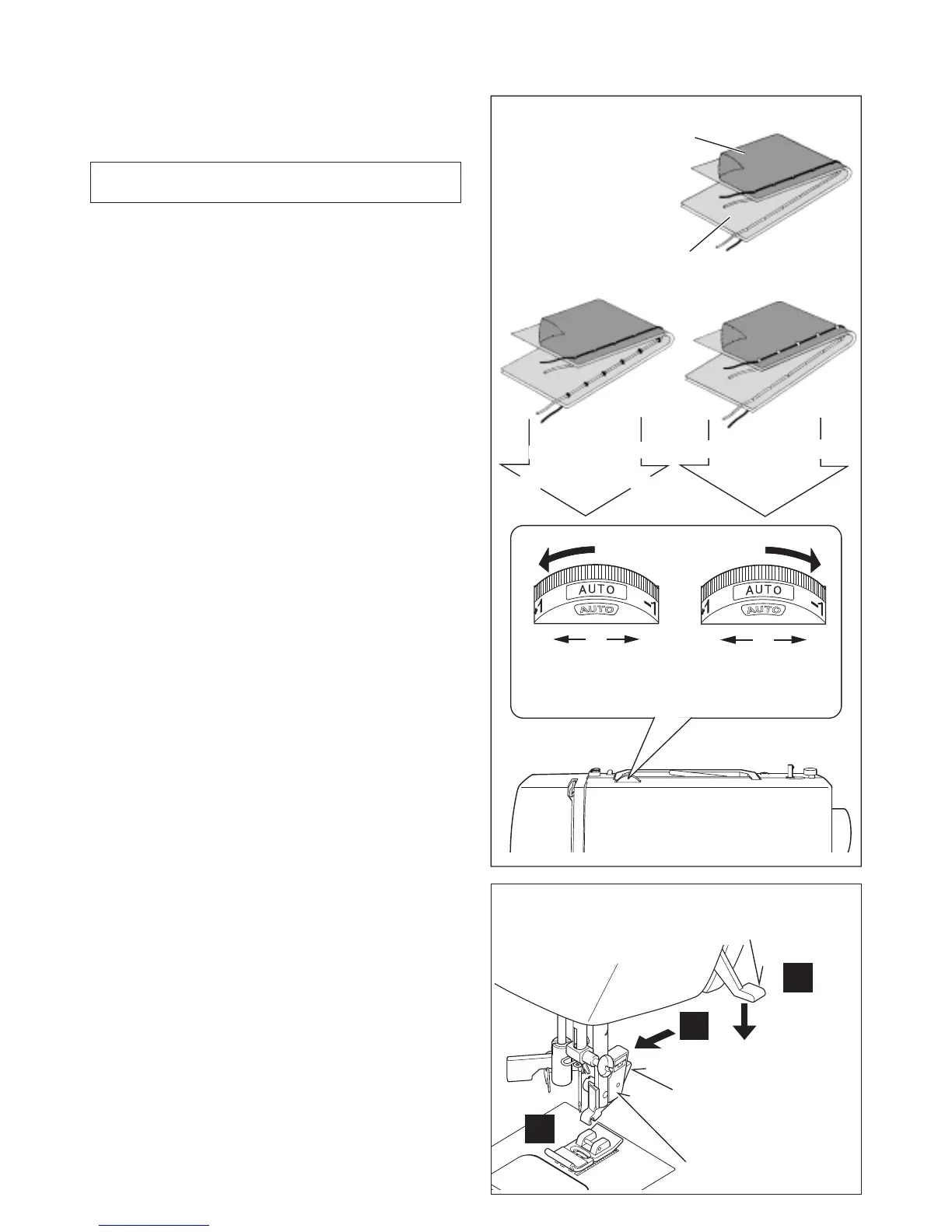 AUTO
AUTO
AUTO
AUTO