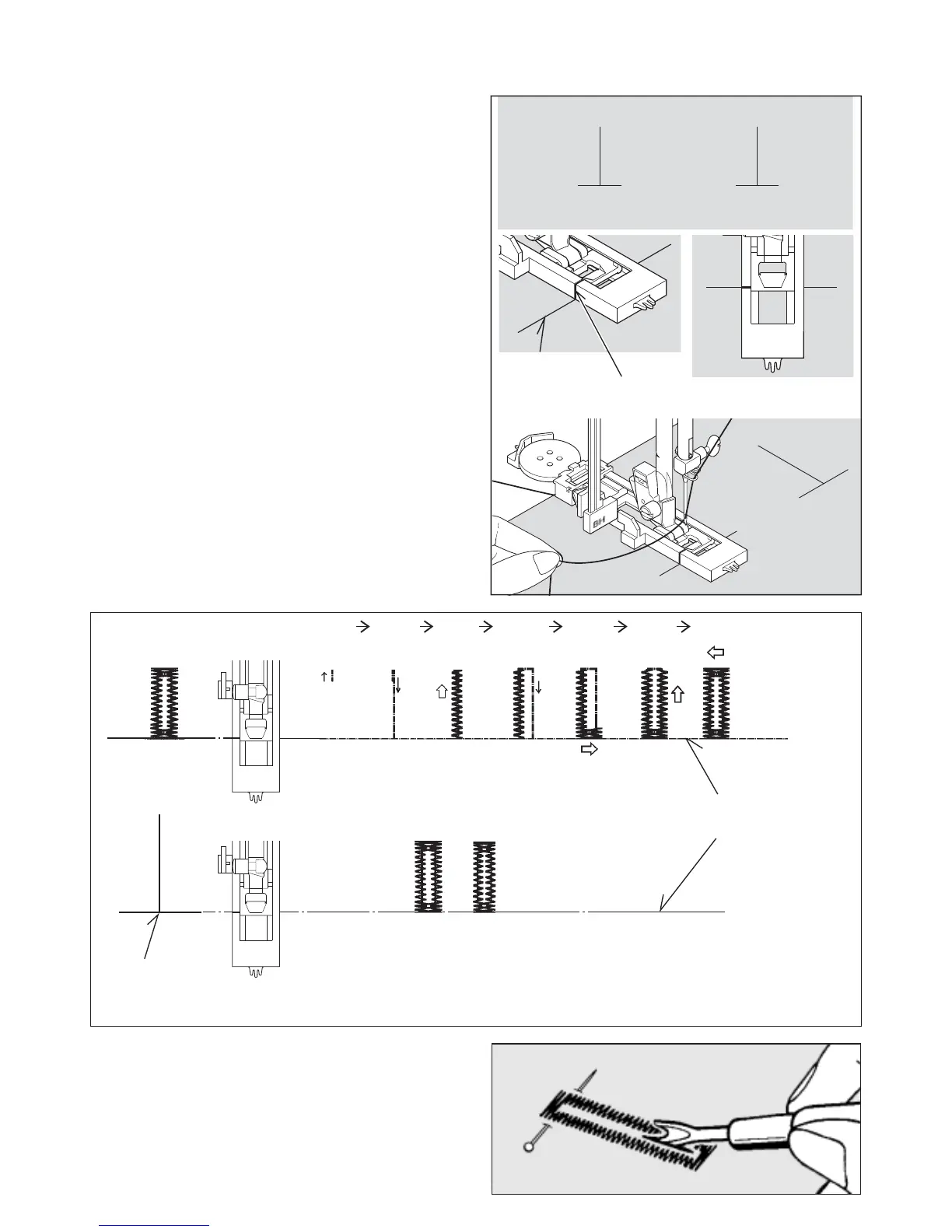 BH