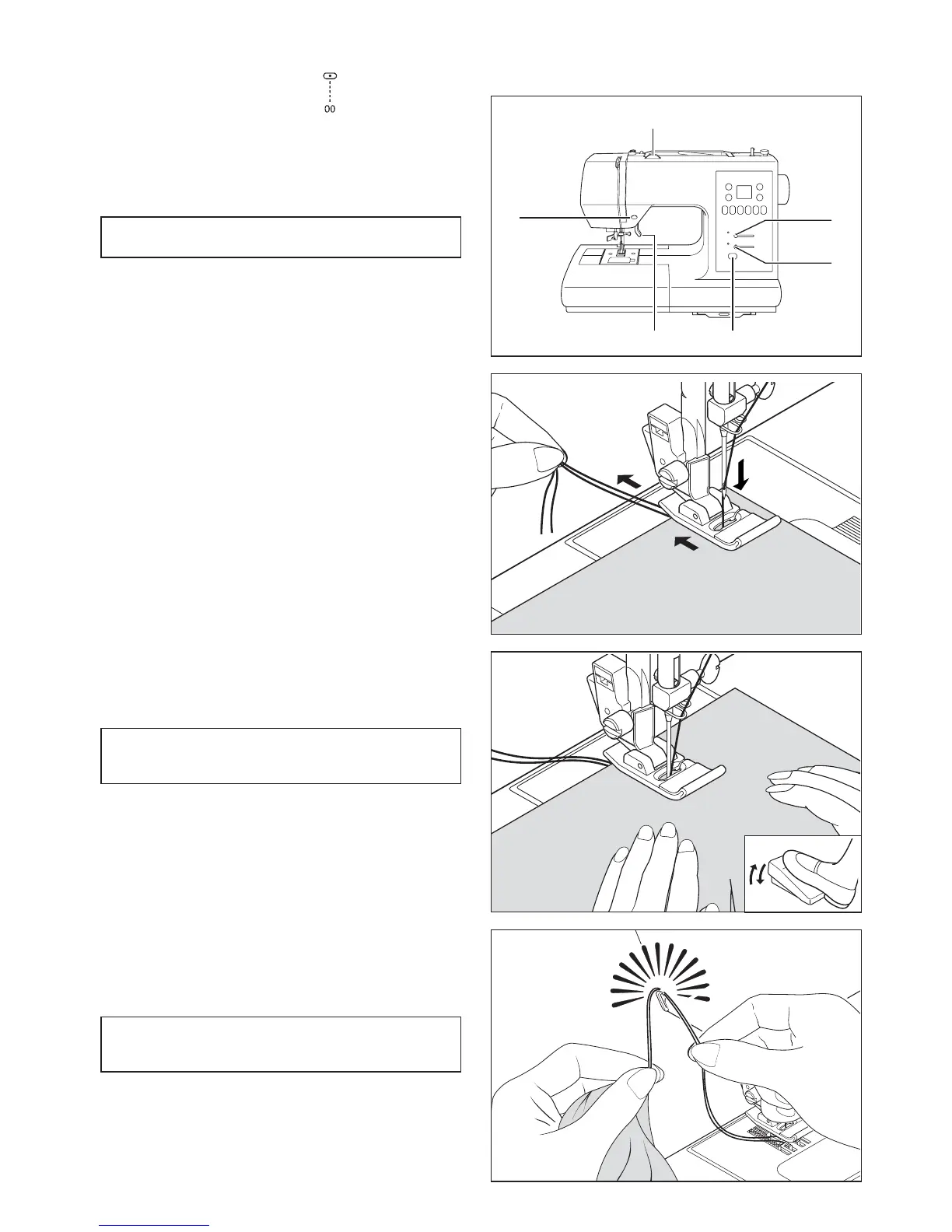 00