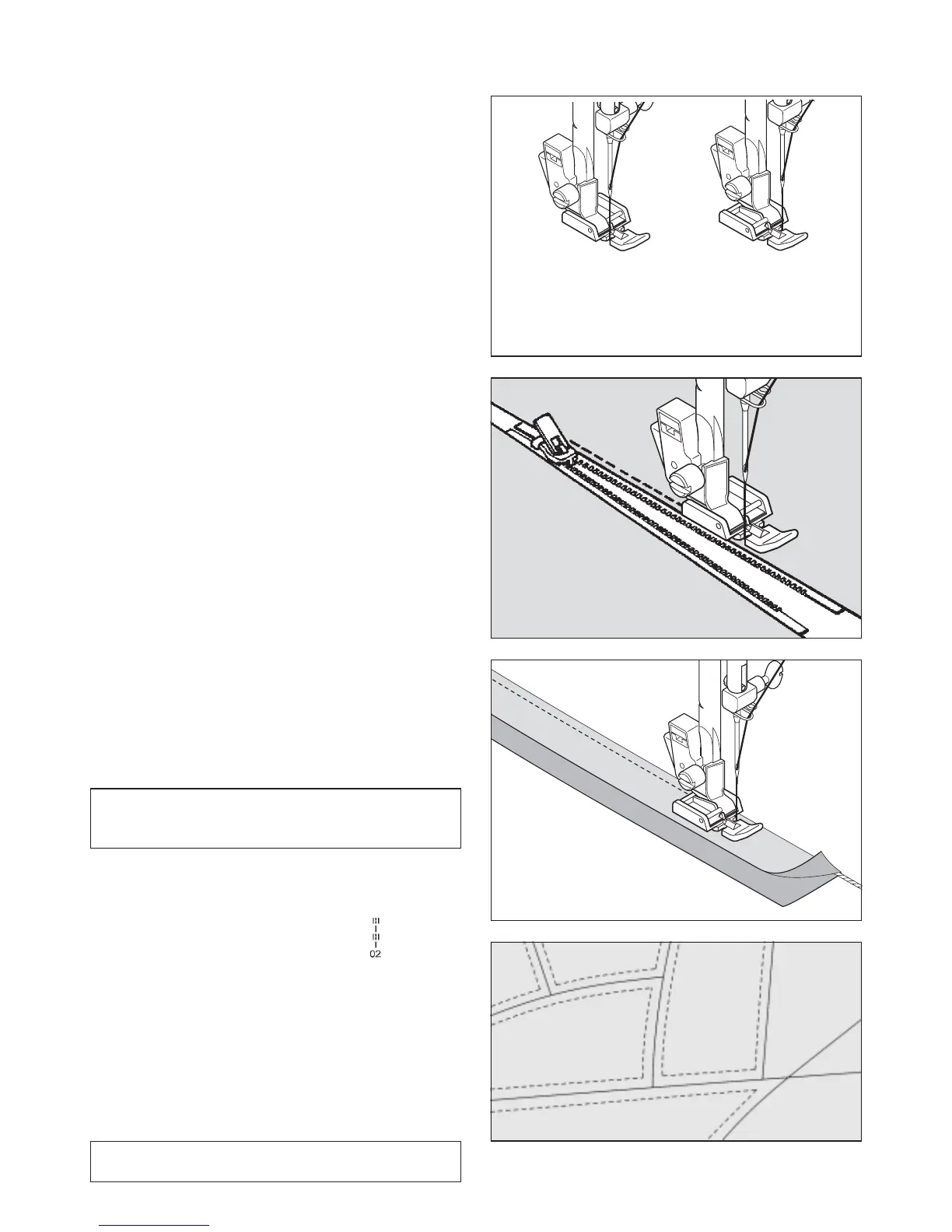 02