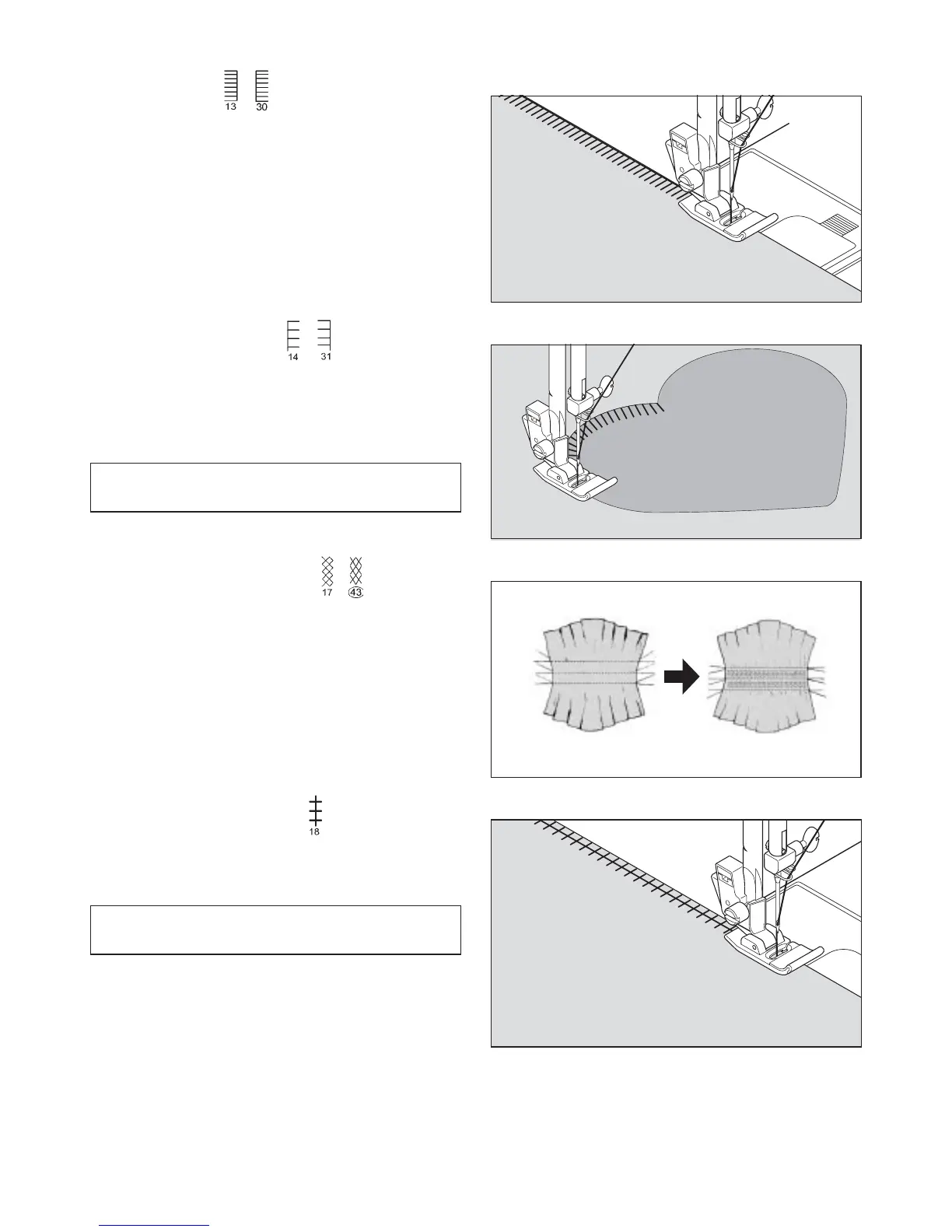 13 30

14 31

17 43

18