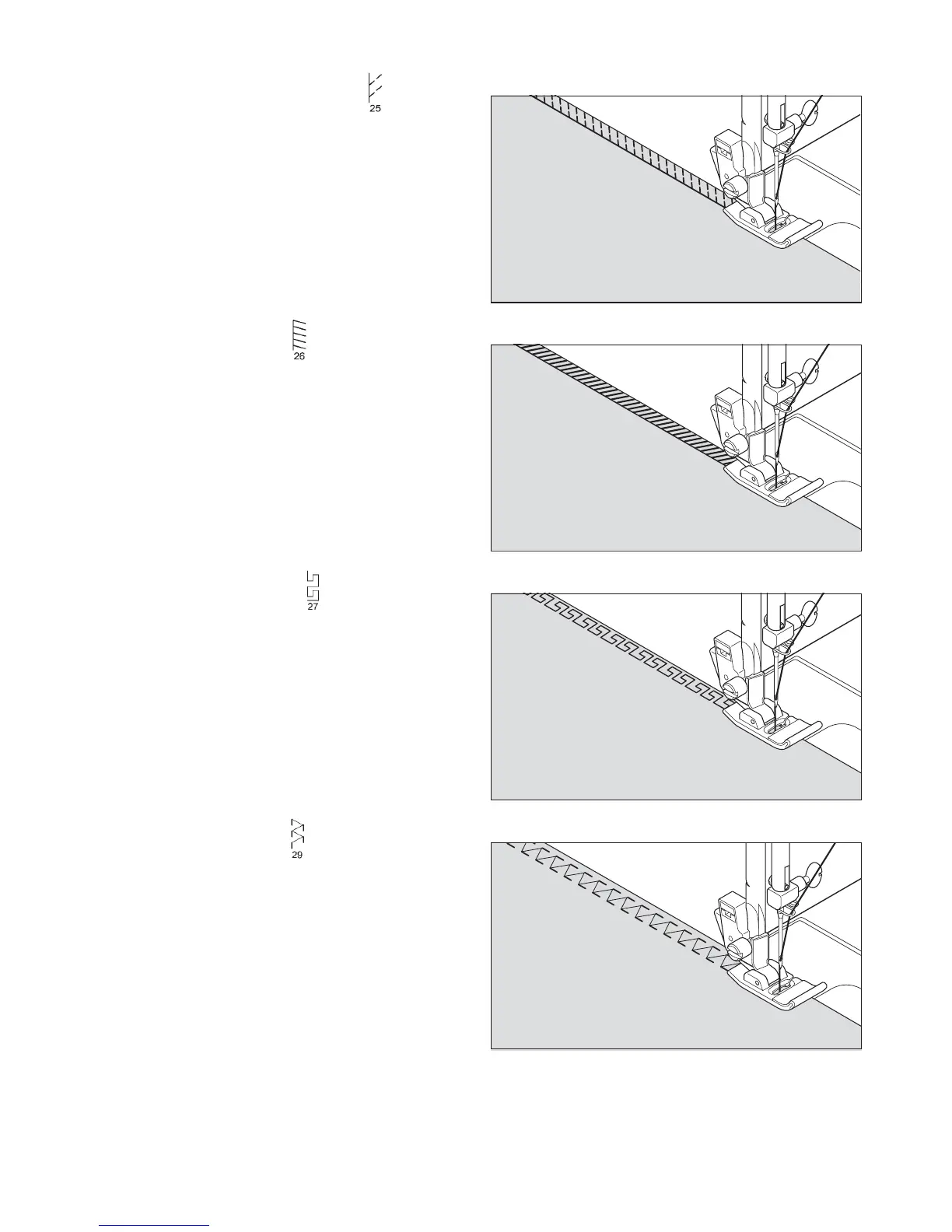 25

26

27

29