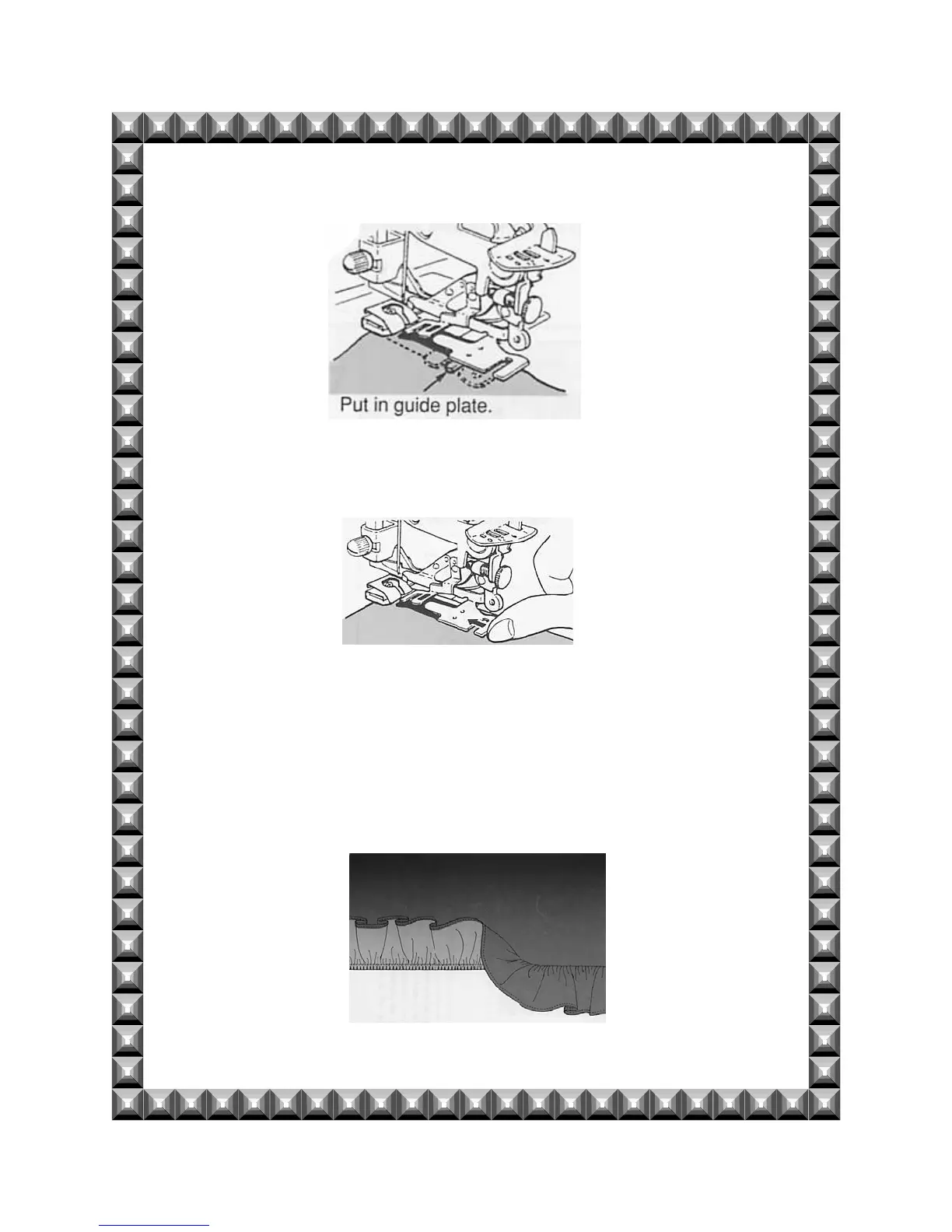 Put in guide plate.