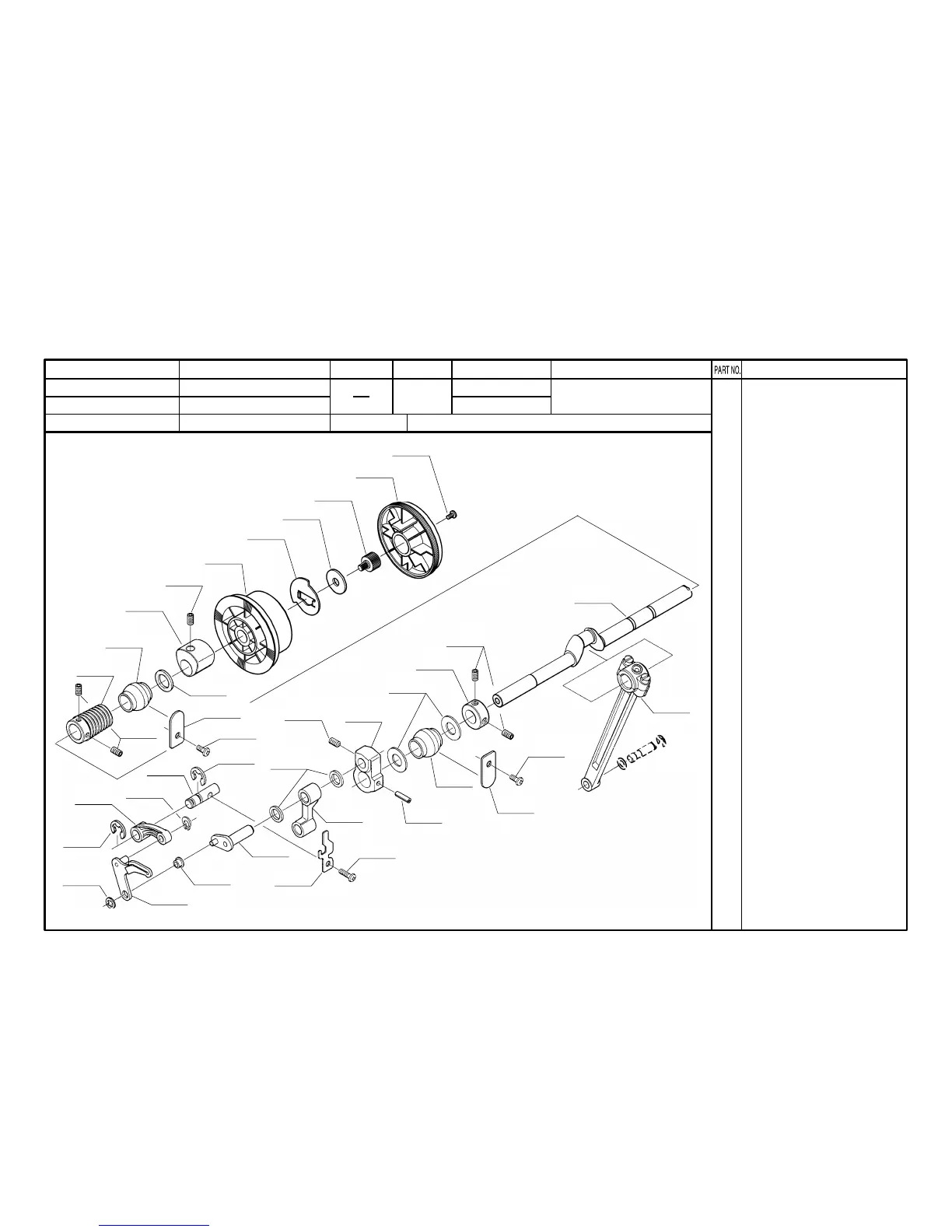 PART NO.