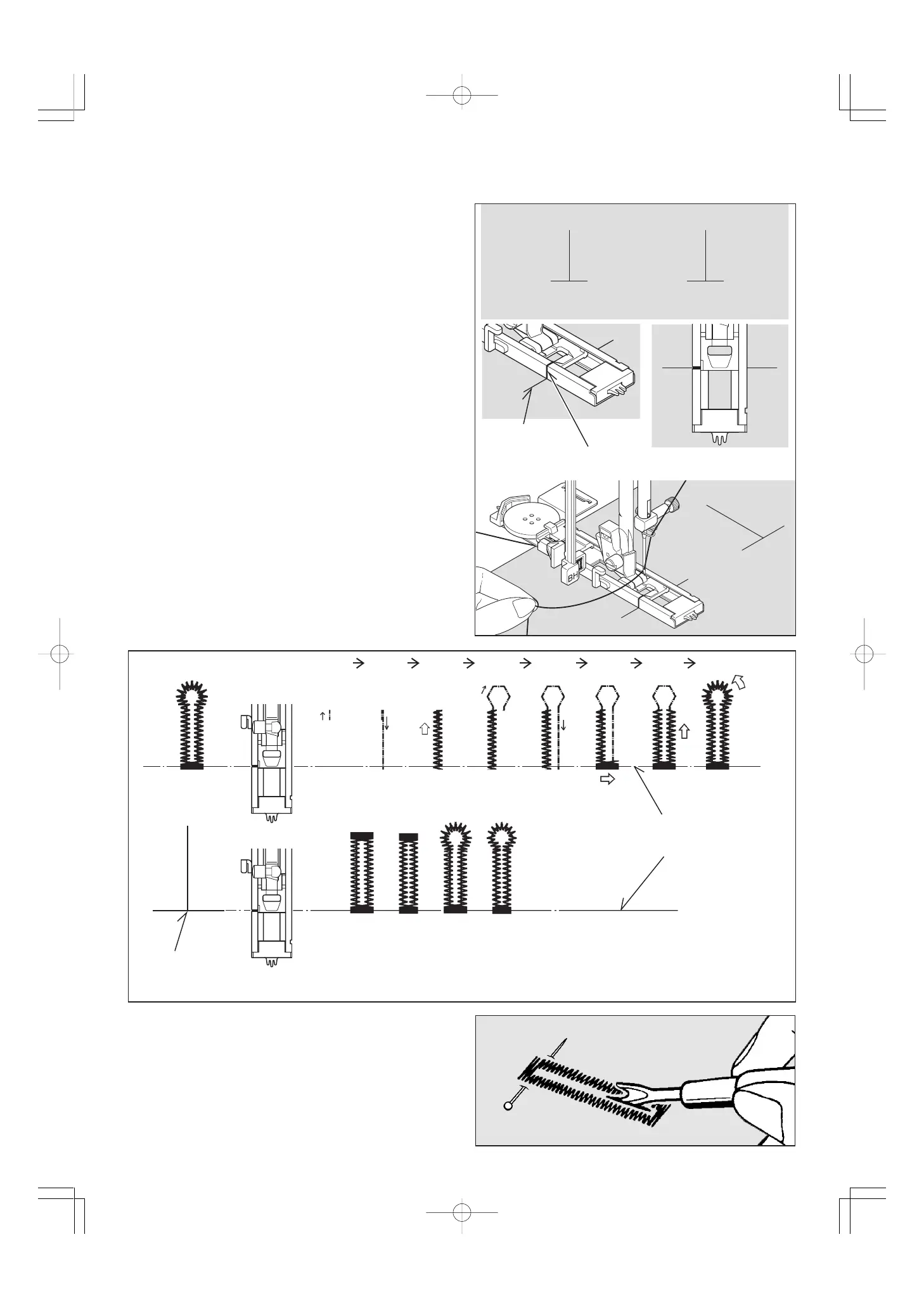 BH