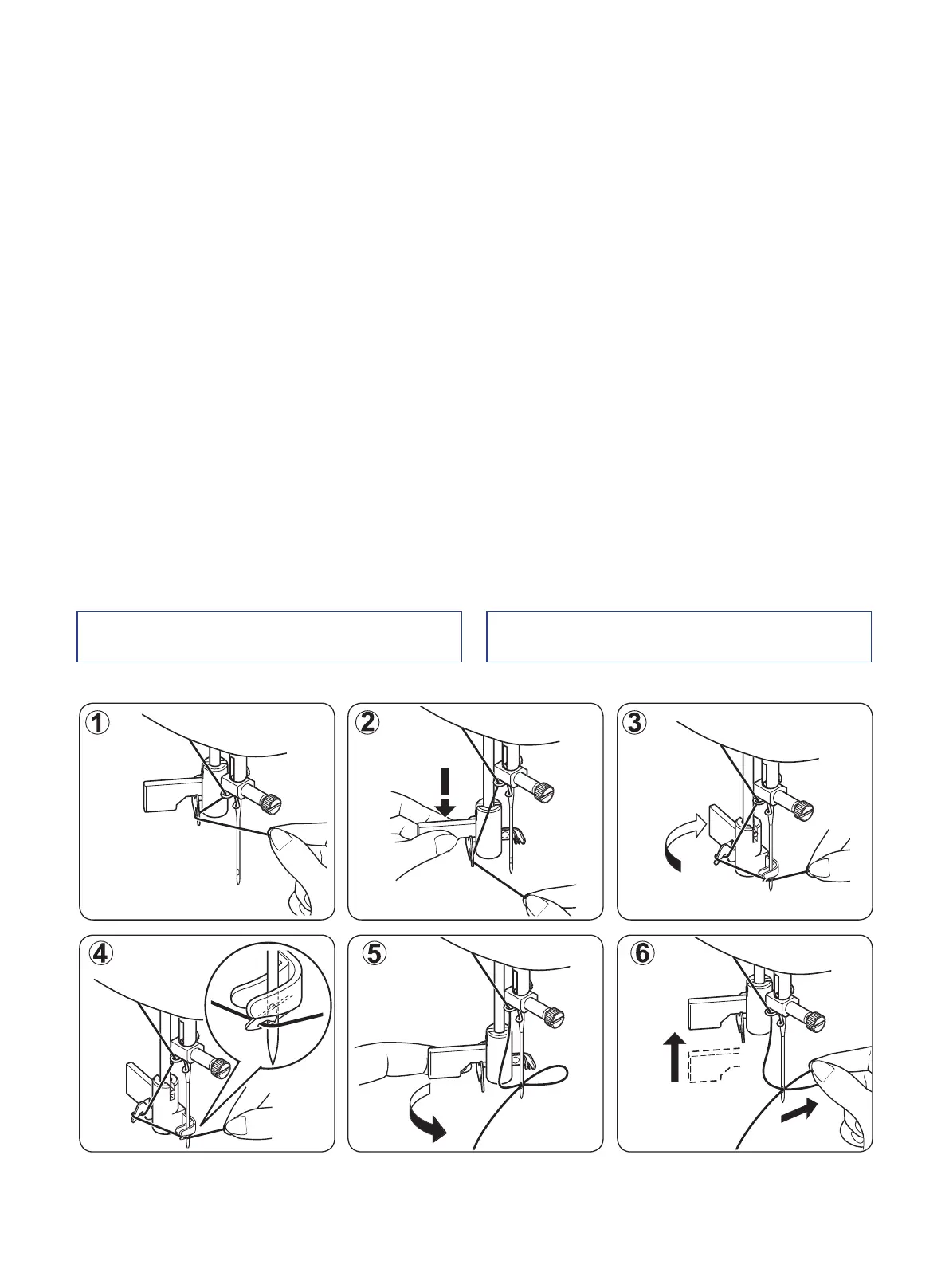 1

2

3

4

5

6