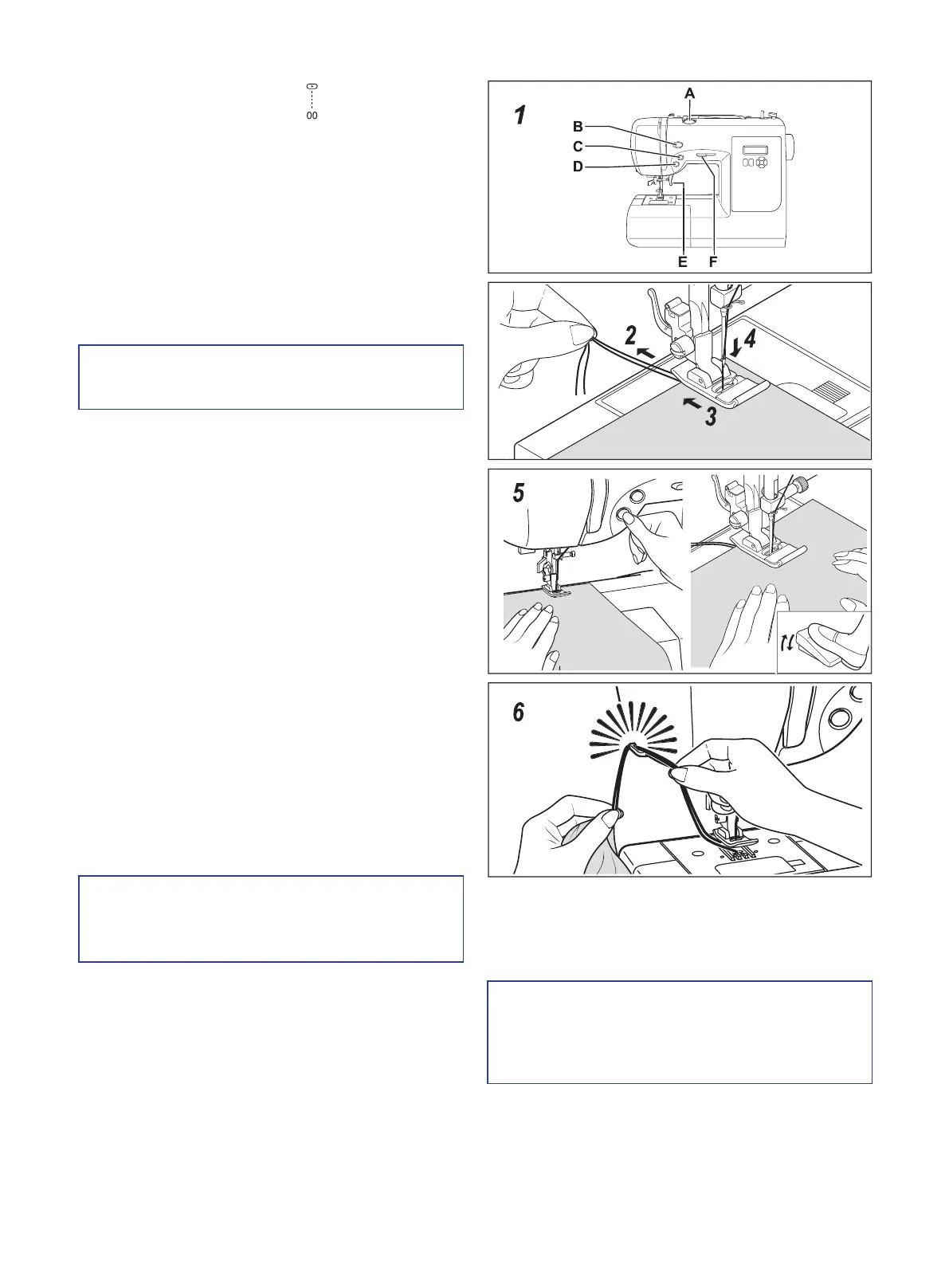 00

1

A

B

C

D

E

F

2

3

4

5

6