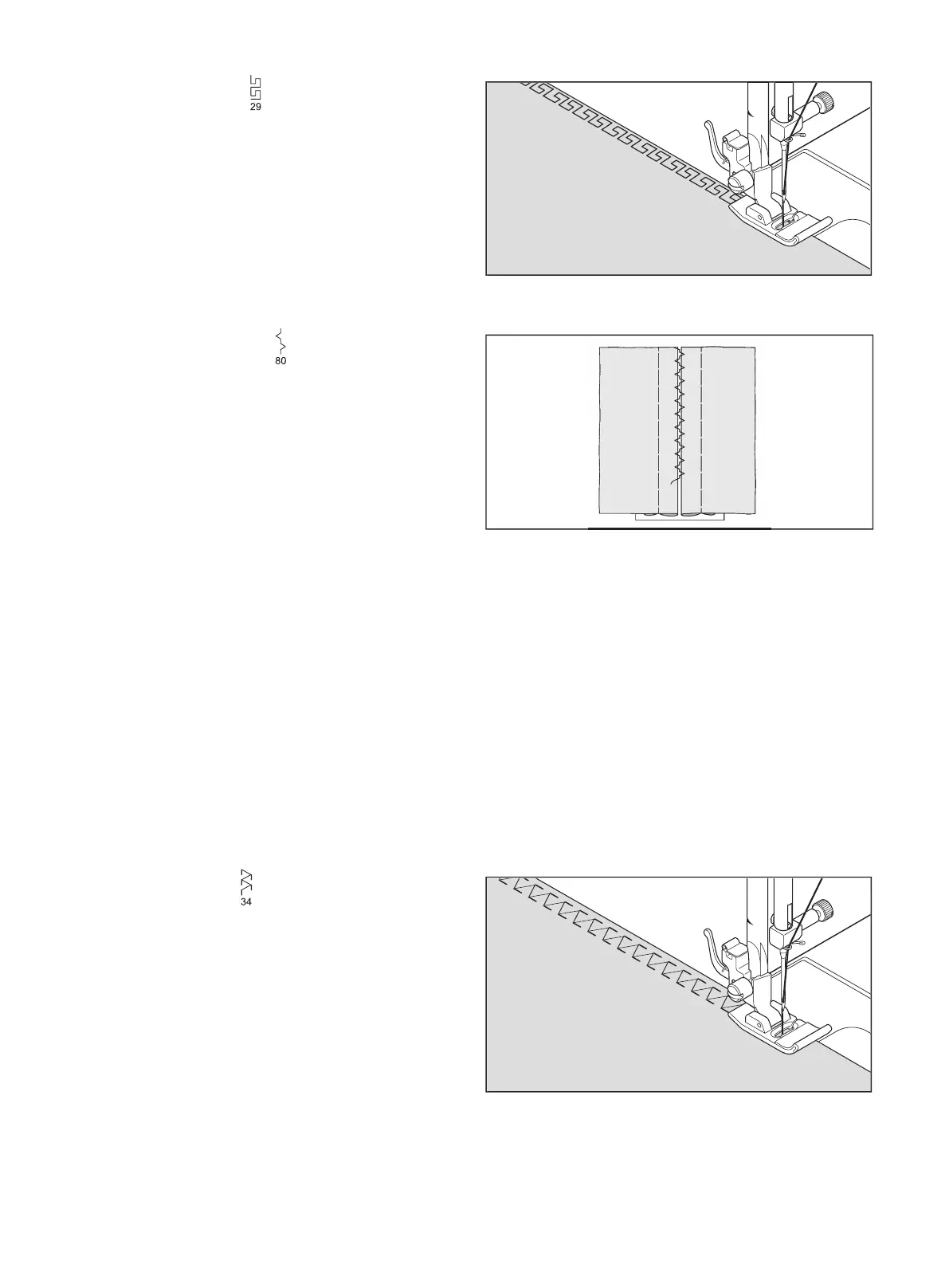 29

80

34