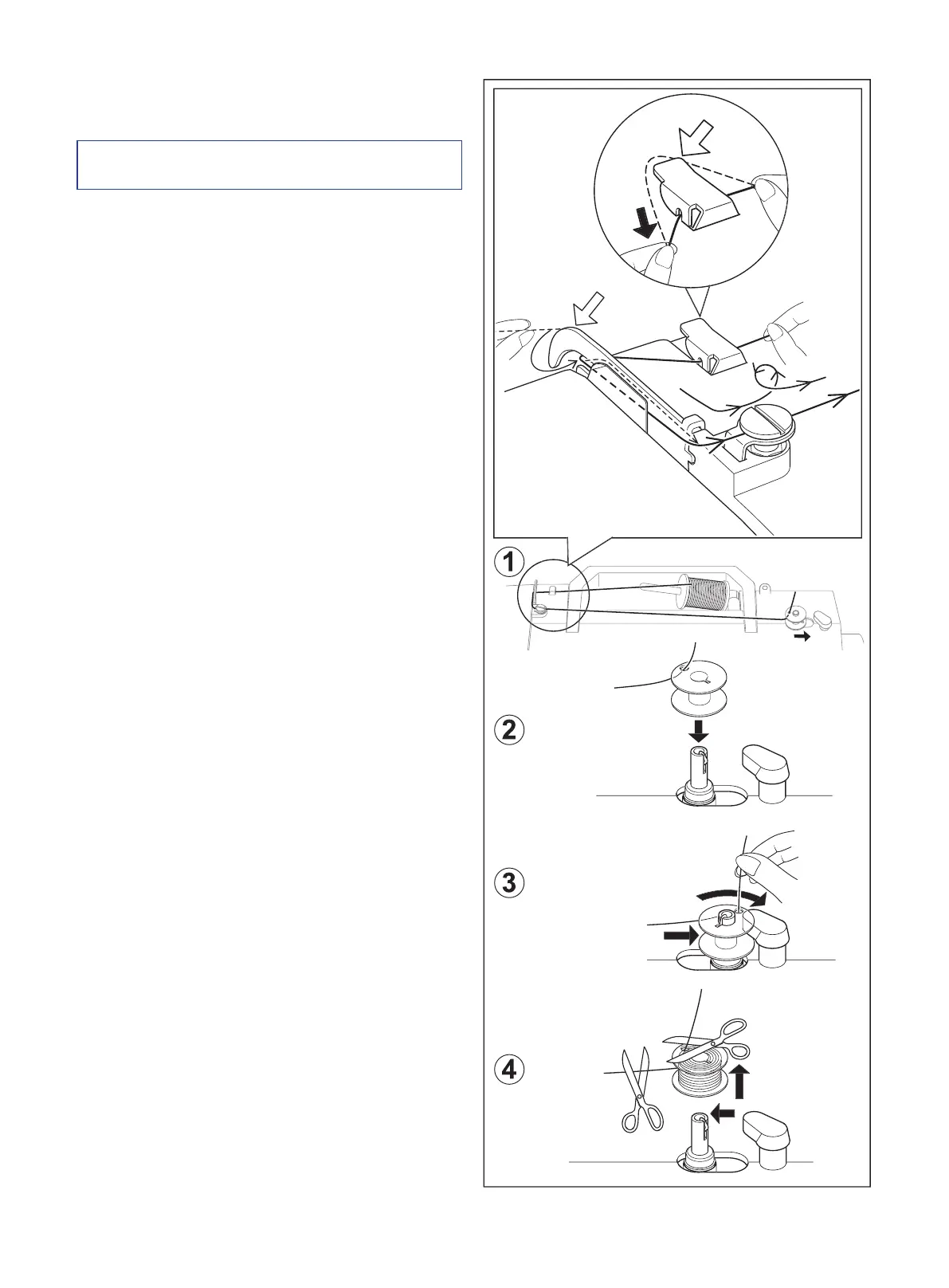 1

2

3

4