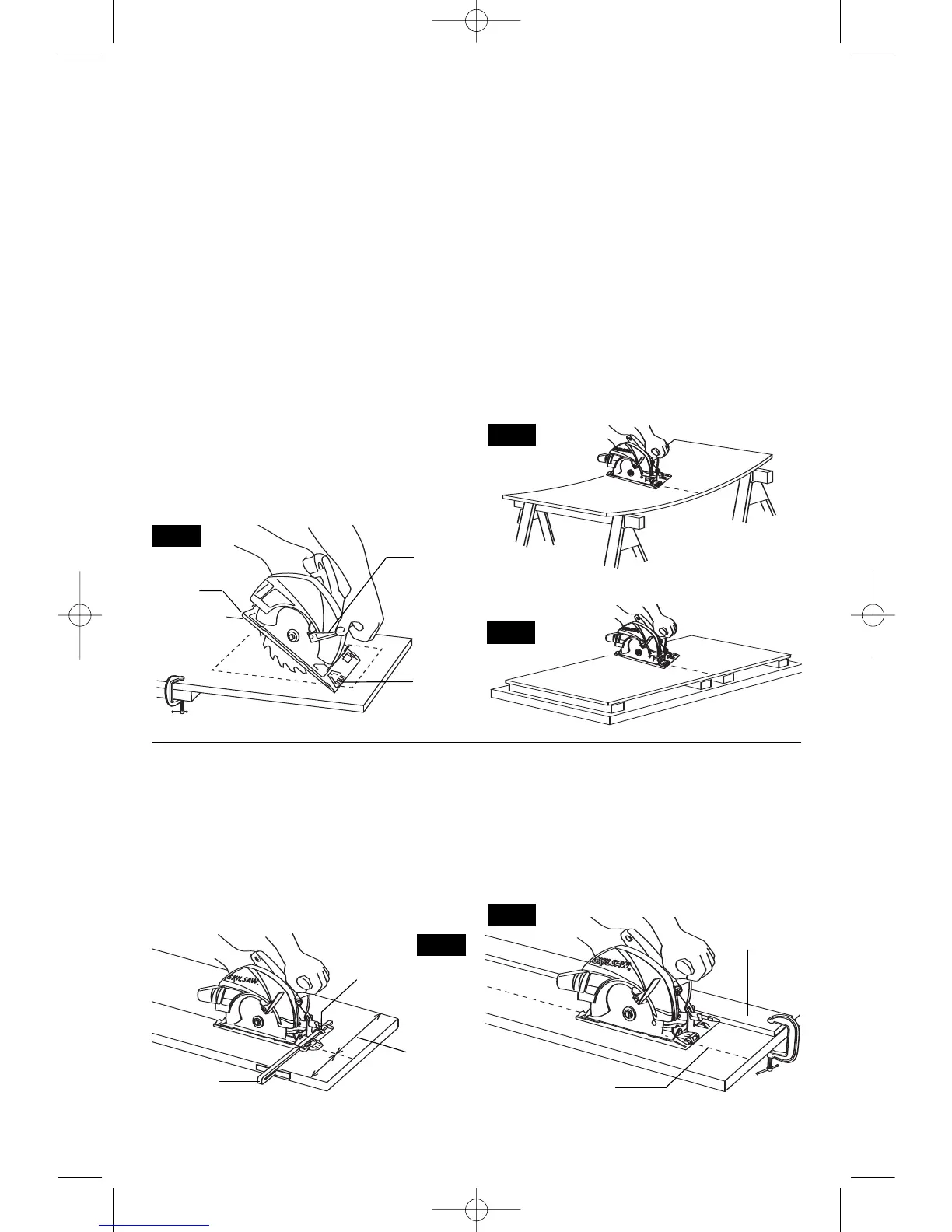 SKILSAW

SKILSAW