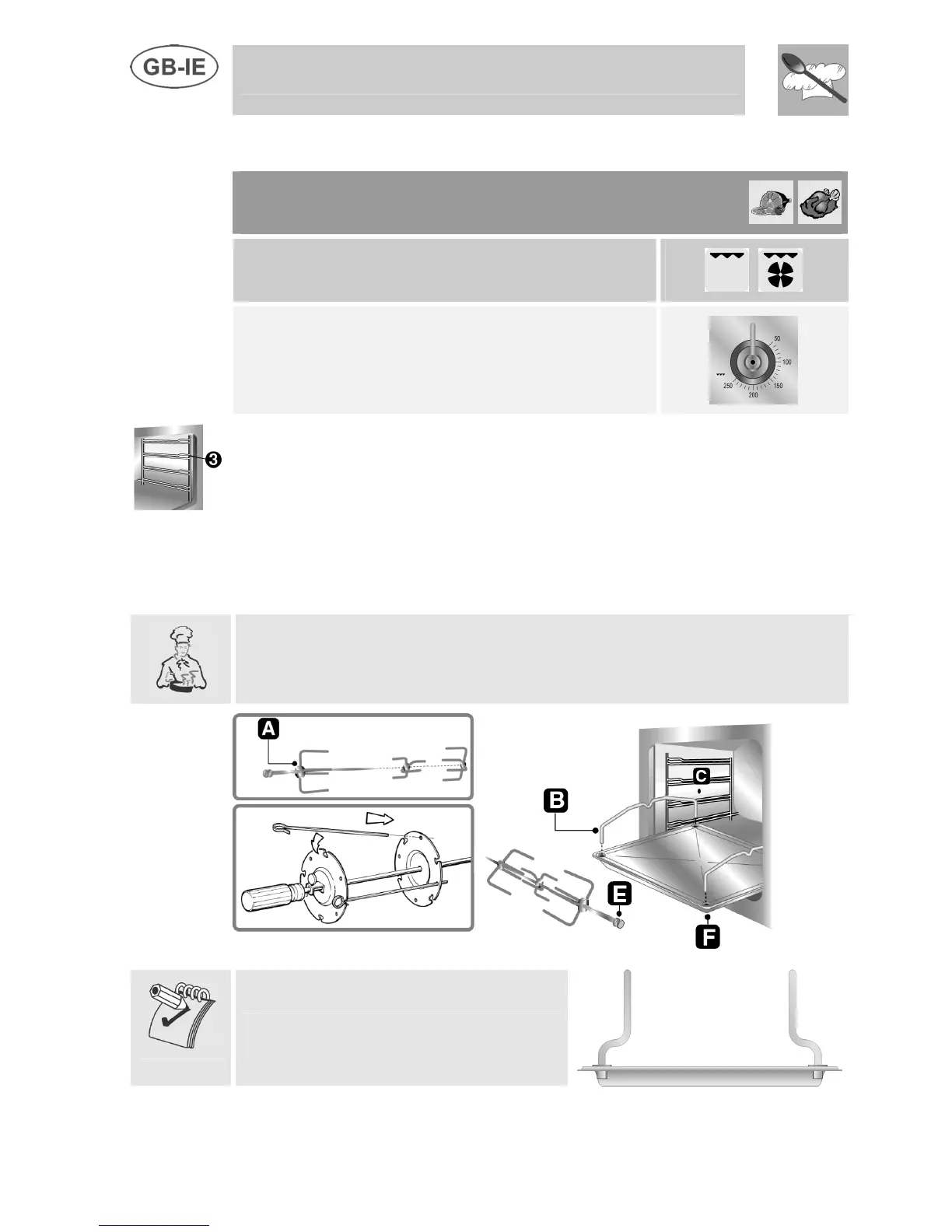 GB-IE

50
100
150
200
250

3

A

B

C

E

F