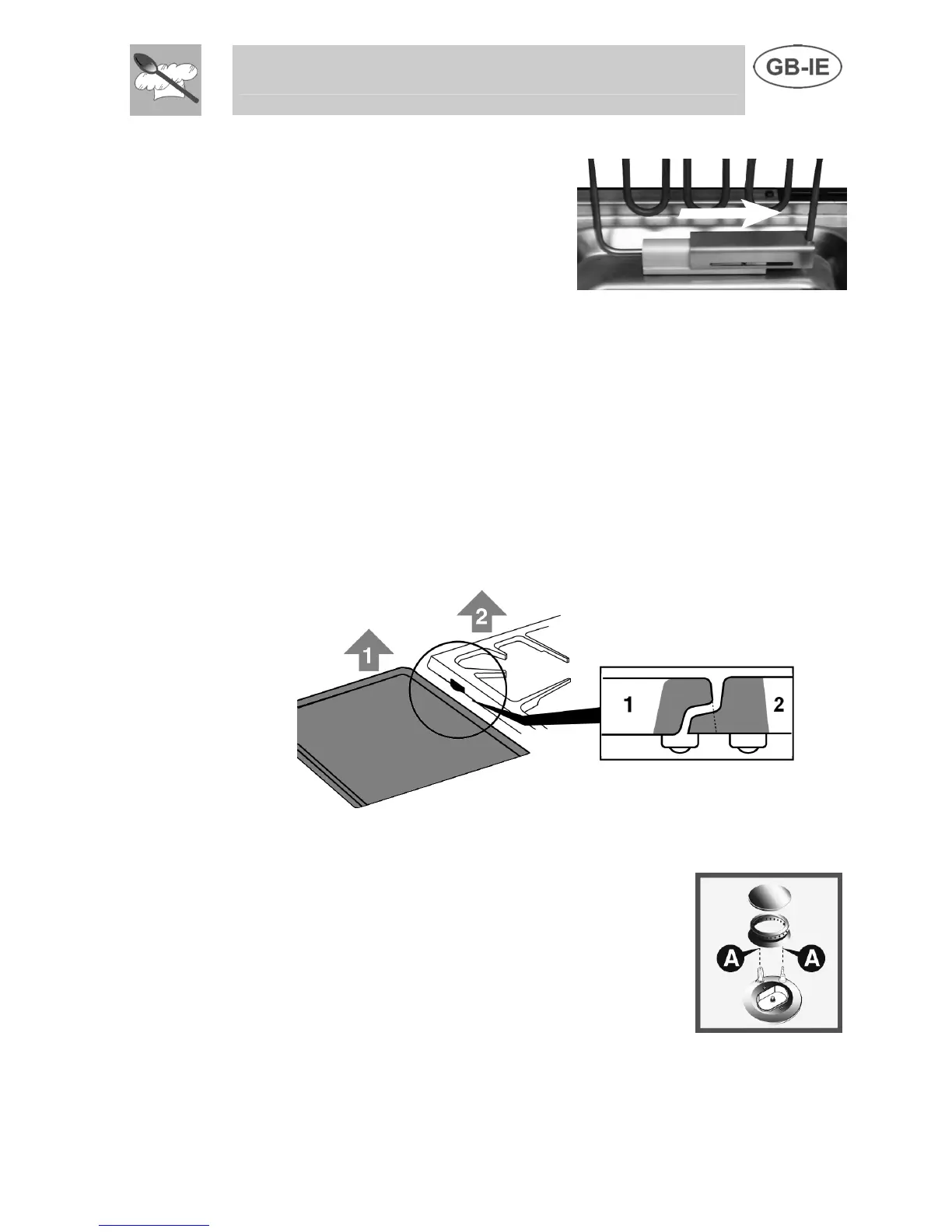 GB-IE

2

1

1

2

A

A