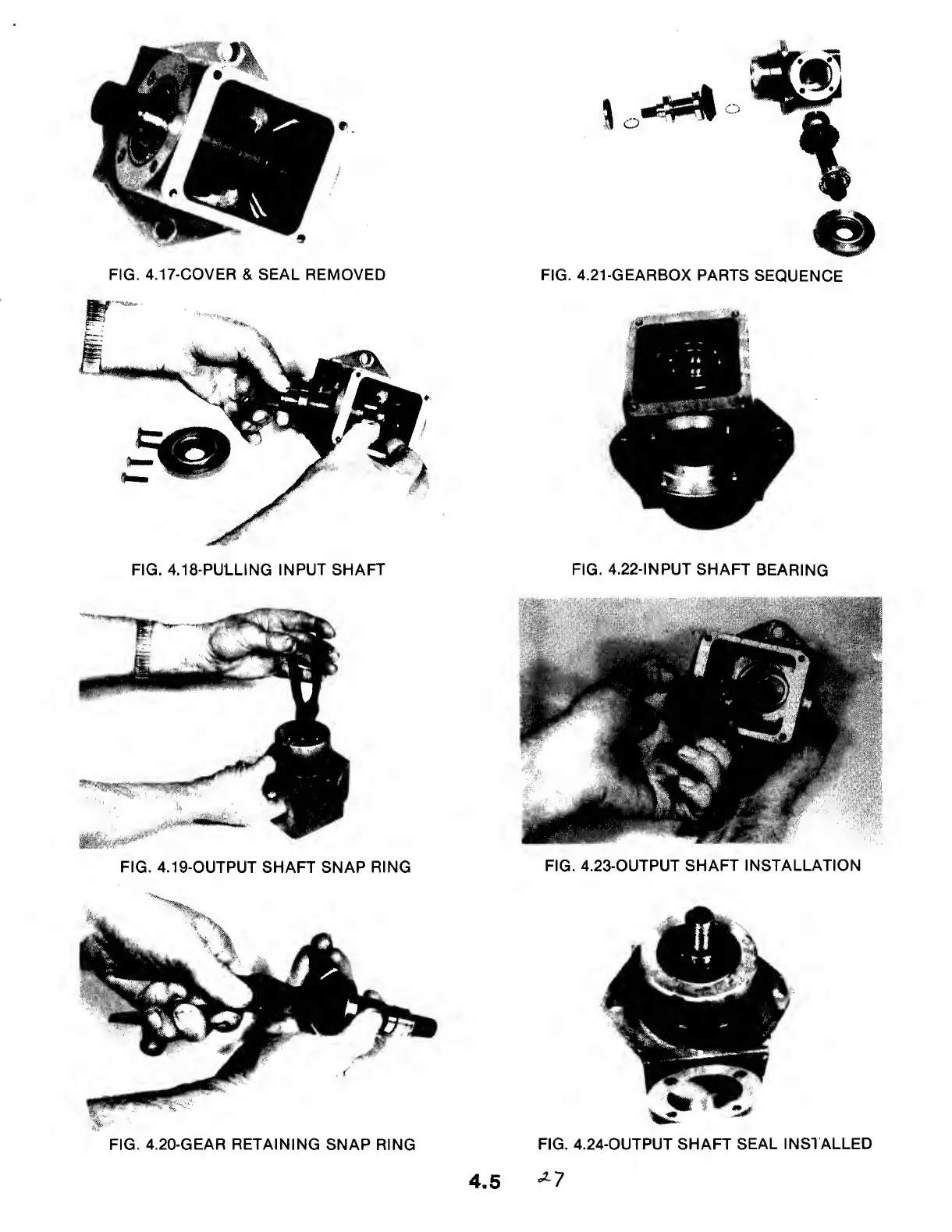 FIG. 4.17-COVER & SEAL REMOVED

FIG. 4.18-PULLING INPUT SHAFT

FIG. 4.19-OUTPUT SHAFT SNAP RING

FIG. 4.20-GEAR RETAINING SNAP RING

FIG. 4.21-GEARBOX PARTS SEQUENCE

FIG. 4.22-INPUT SHAFT BEARING

FIG. 4.23-OUTPUT SHAFT INSTALLATION

FIG. 4.24-OUTPUT SHAFT SEAL INSTALLED

4.5 27