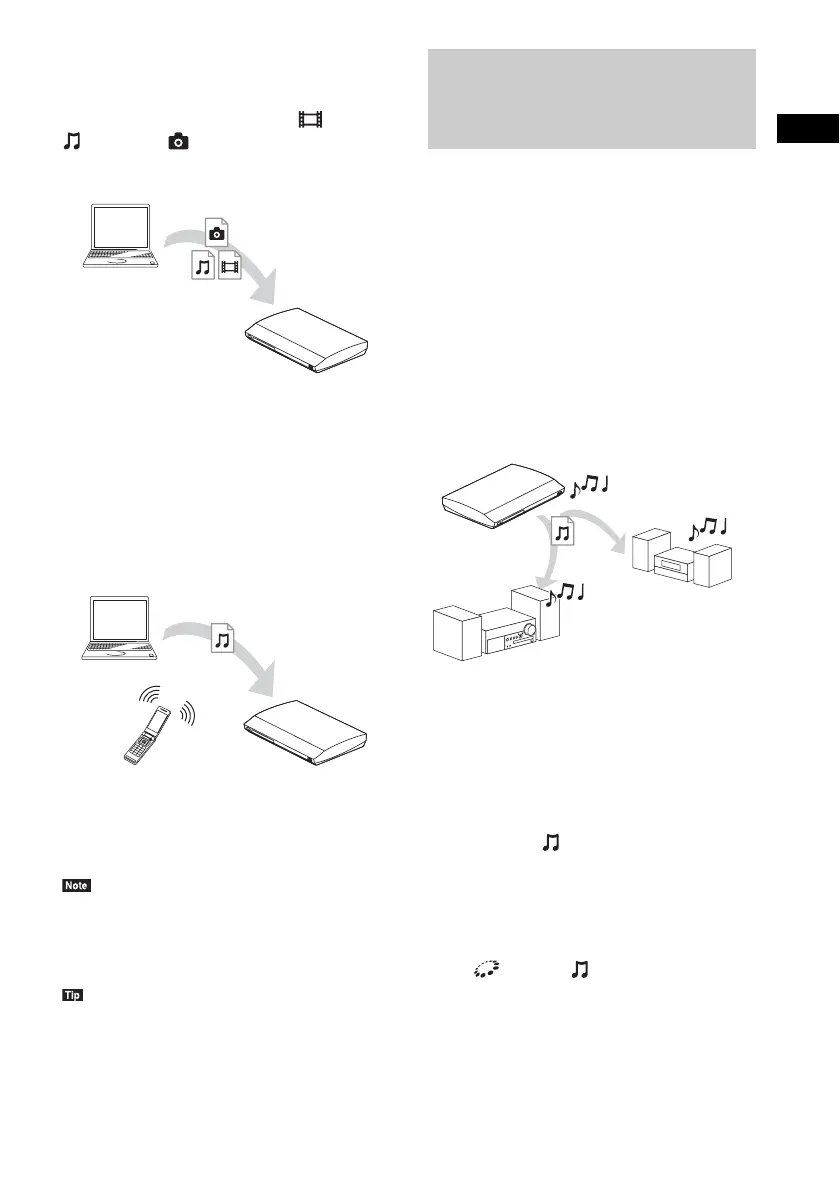 Note

Tip